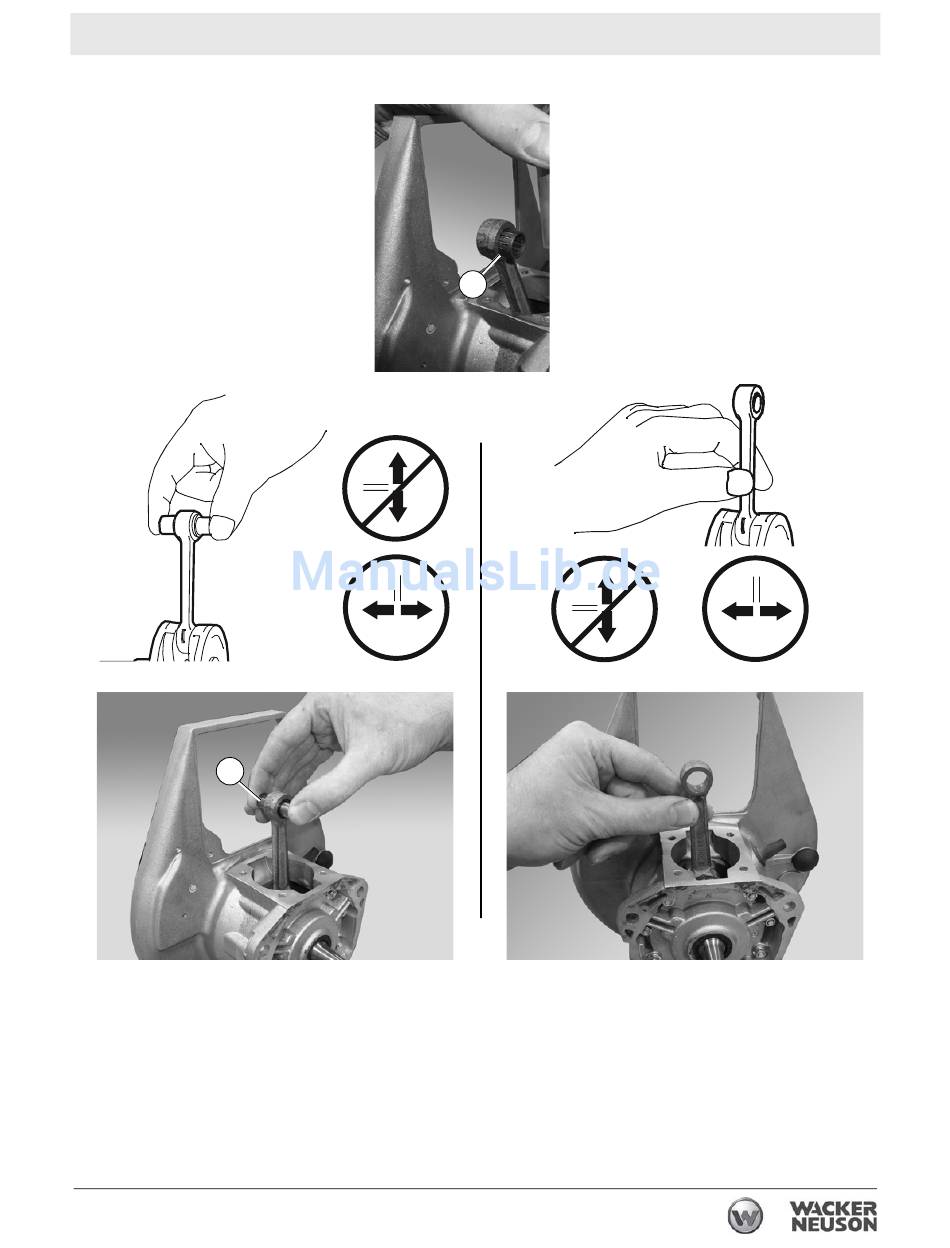 ManualsLib.de

WACKER NEUSON