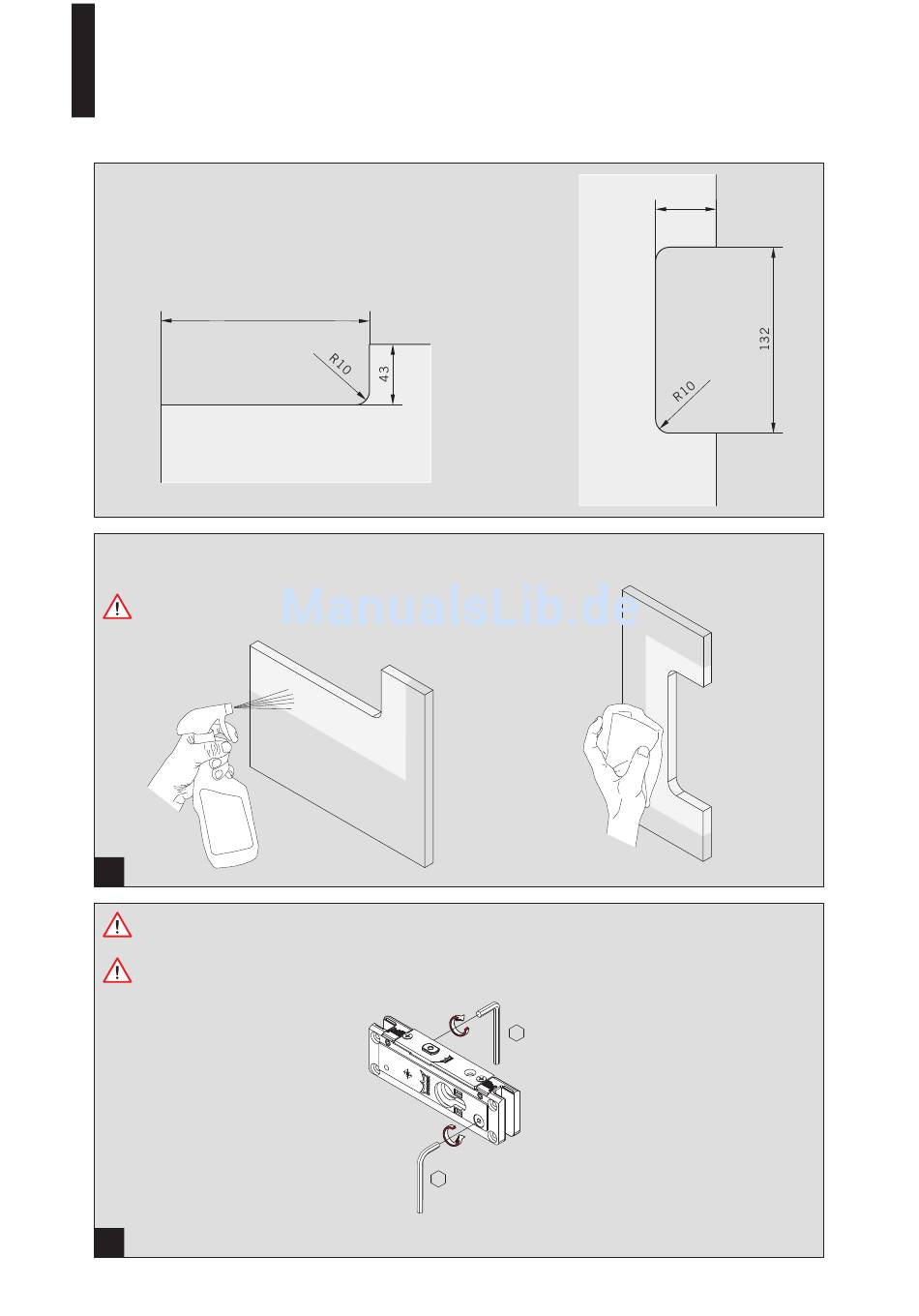 R10

43

132

R10

ManualsLib.de