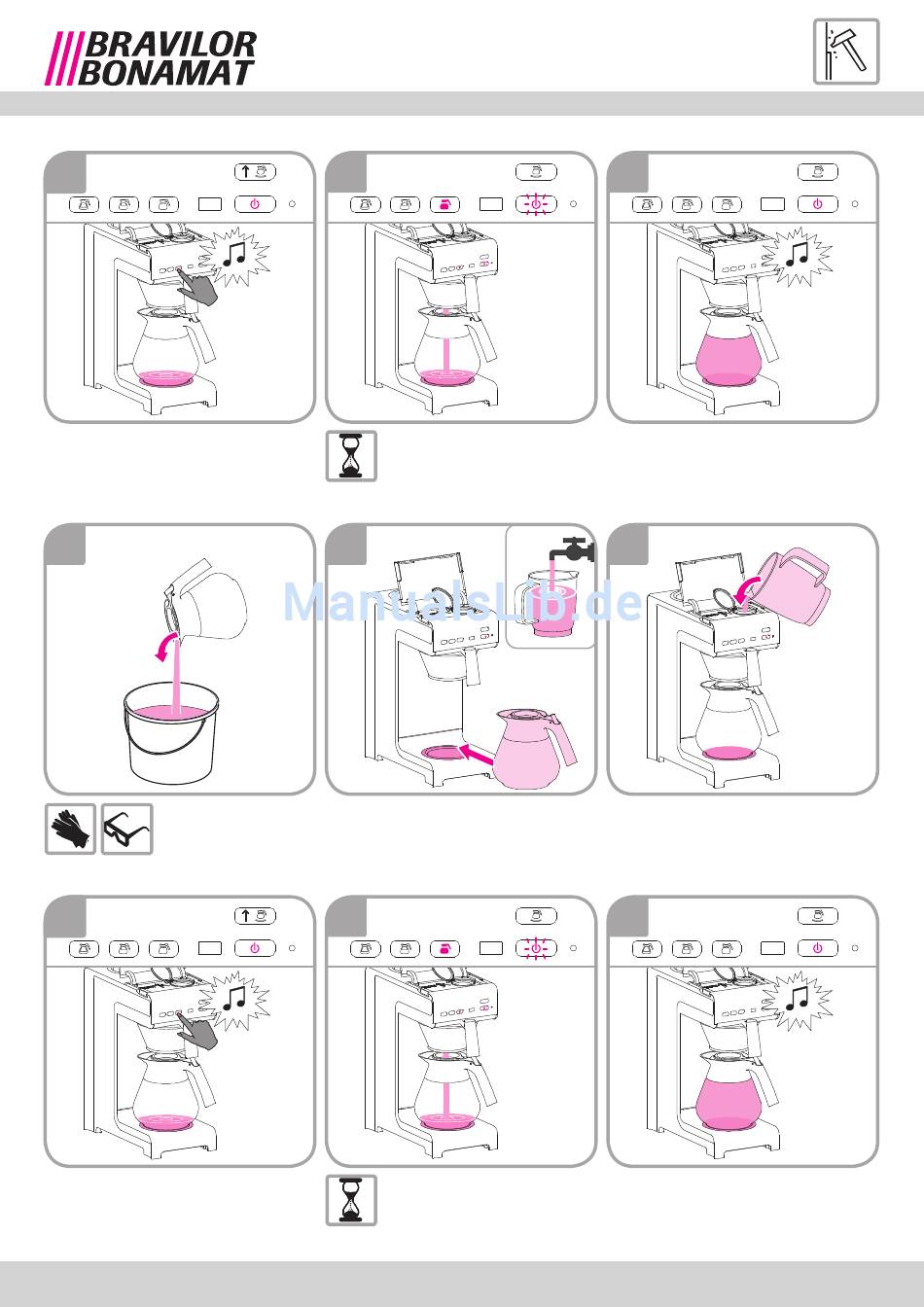 BRAVILOR
BONAMAT

ManualsLib.de