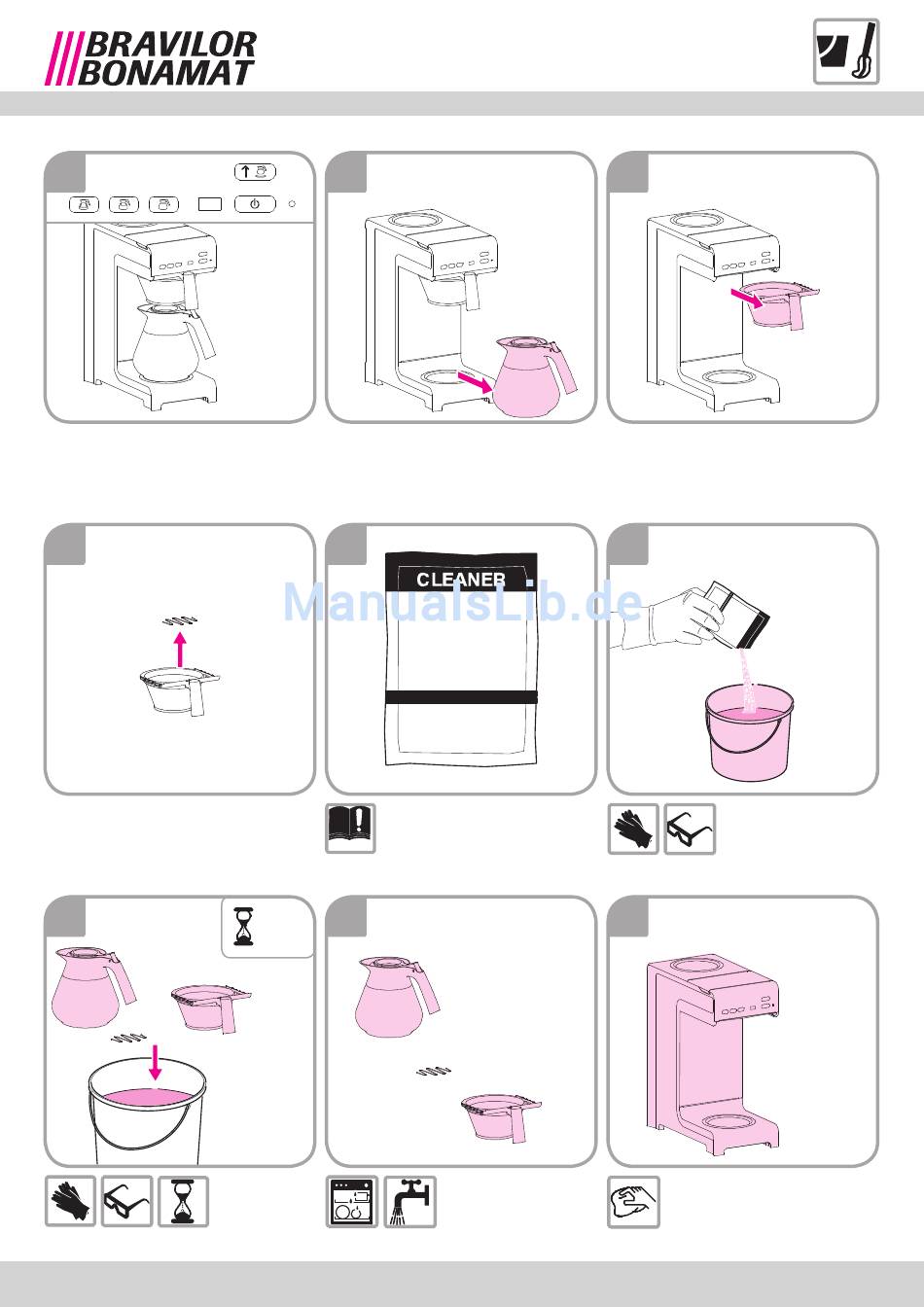 BRAVILOR BONAMAT

CLEANER

ManualsLib.de