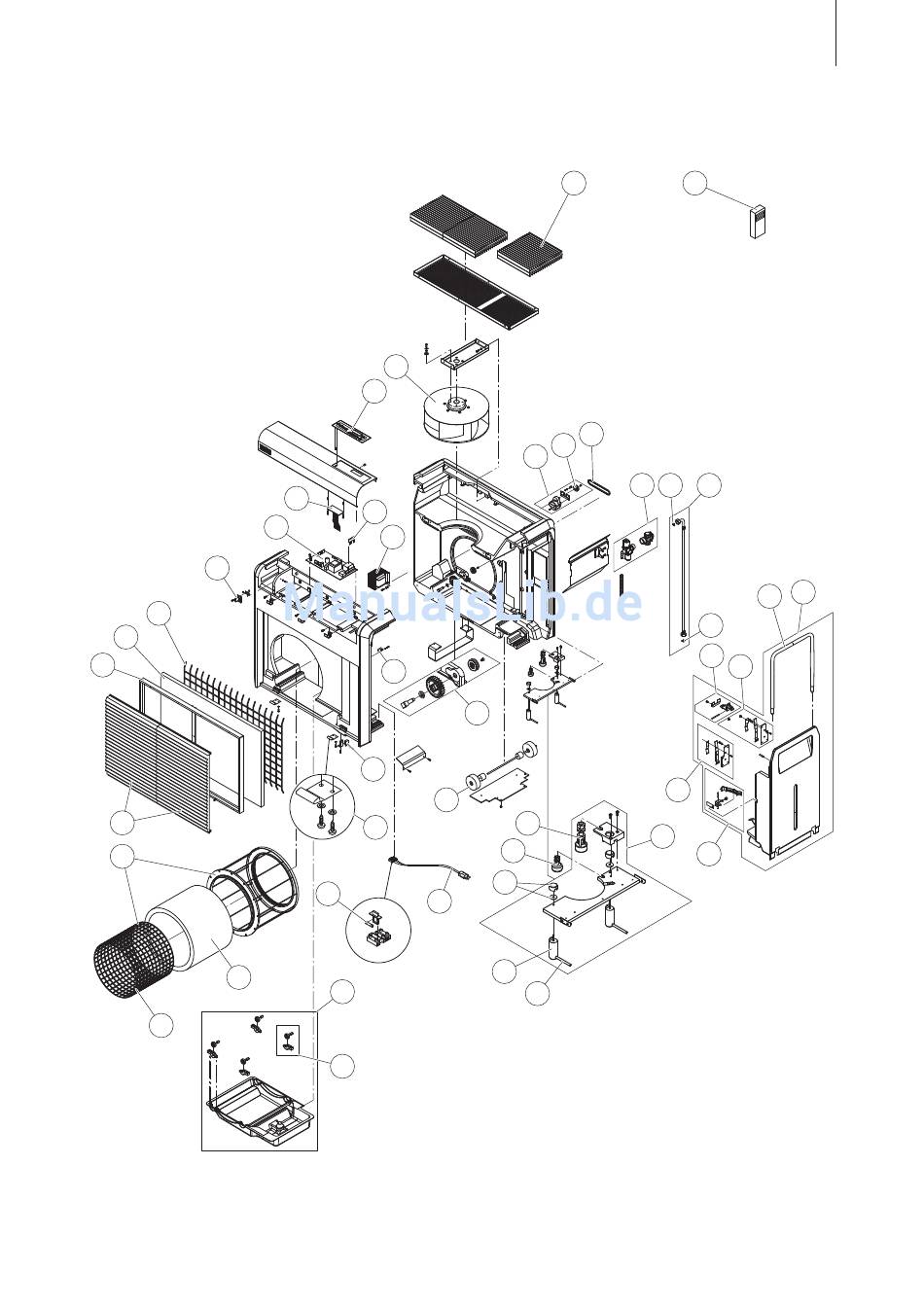 Manualslib.de