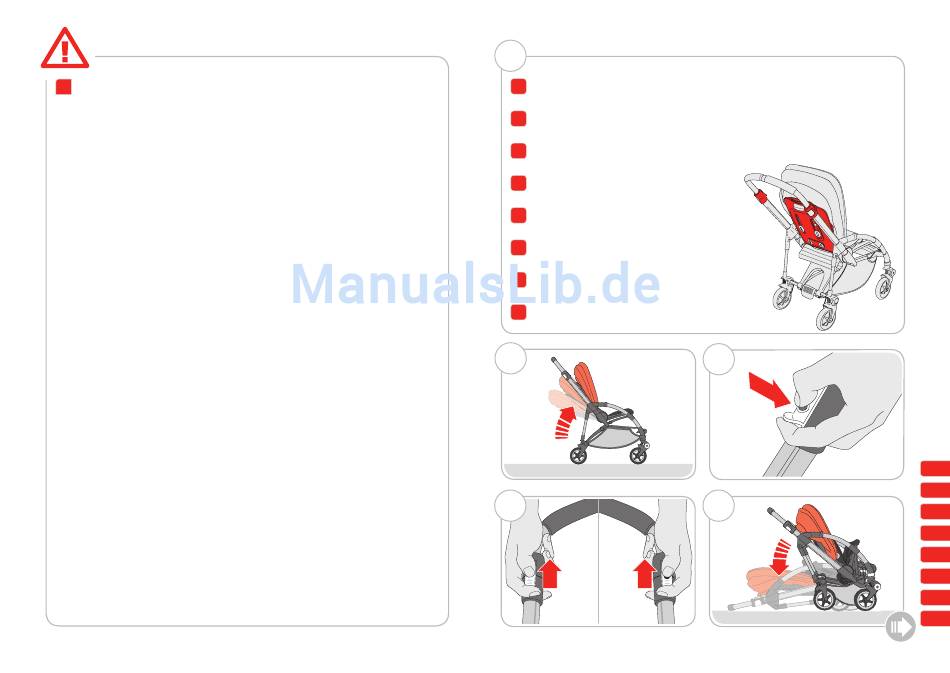 ManualsLib.de