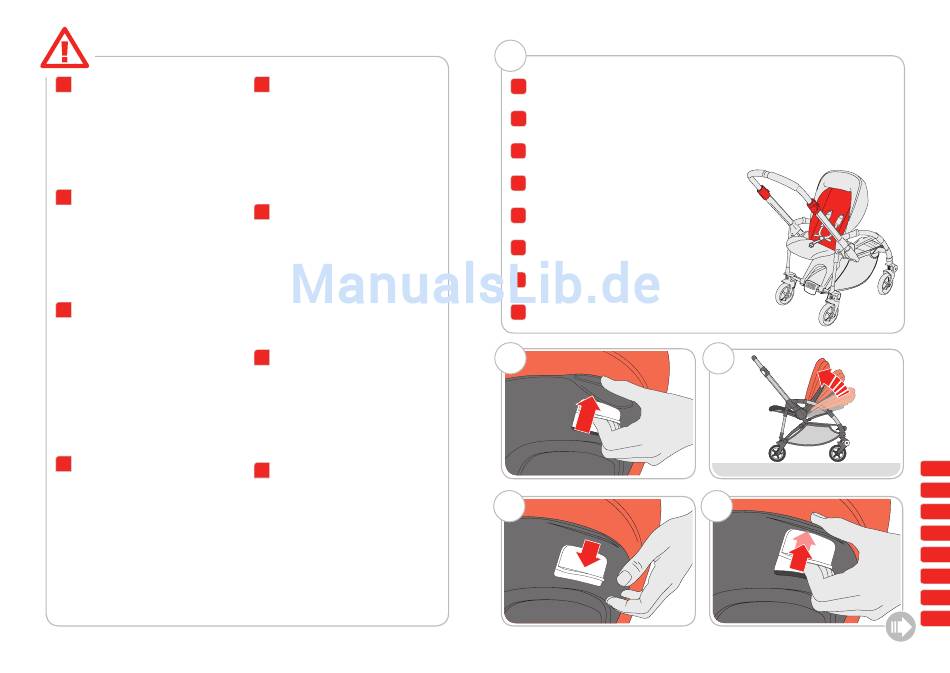 ManualsLib.de