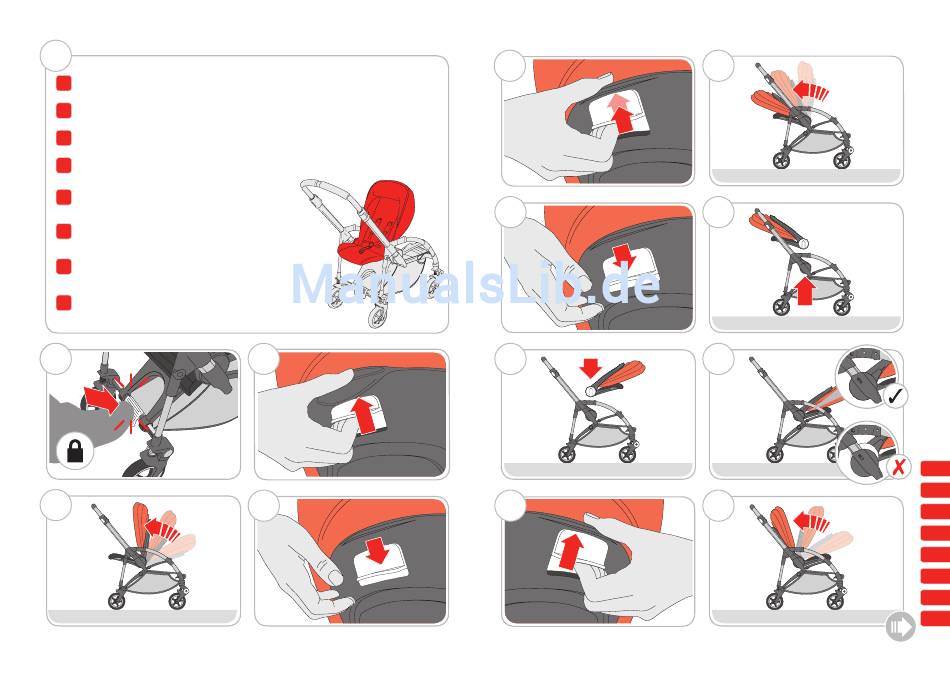 ManualsLib.de