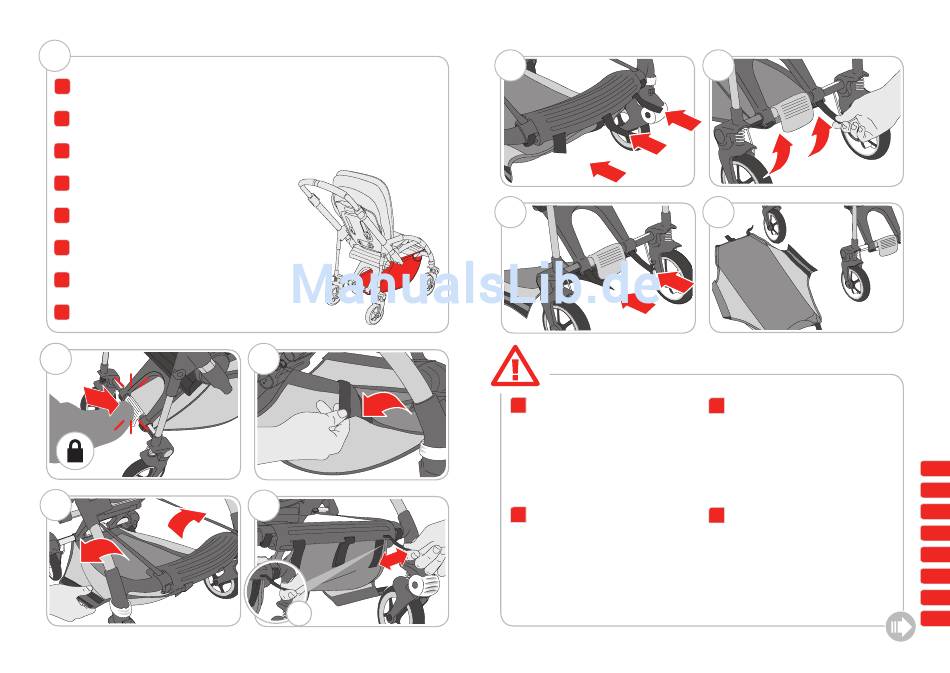 ManualsLib.de