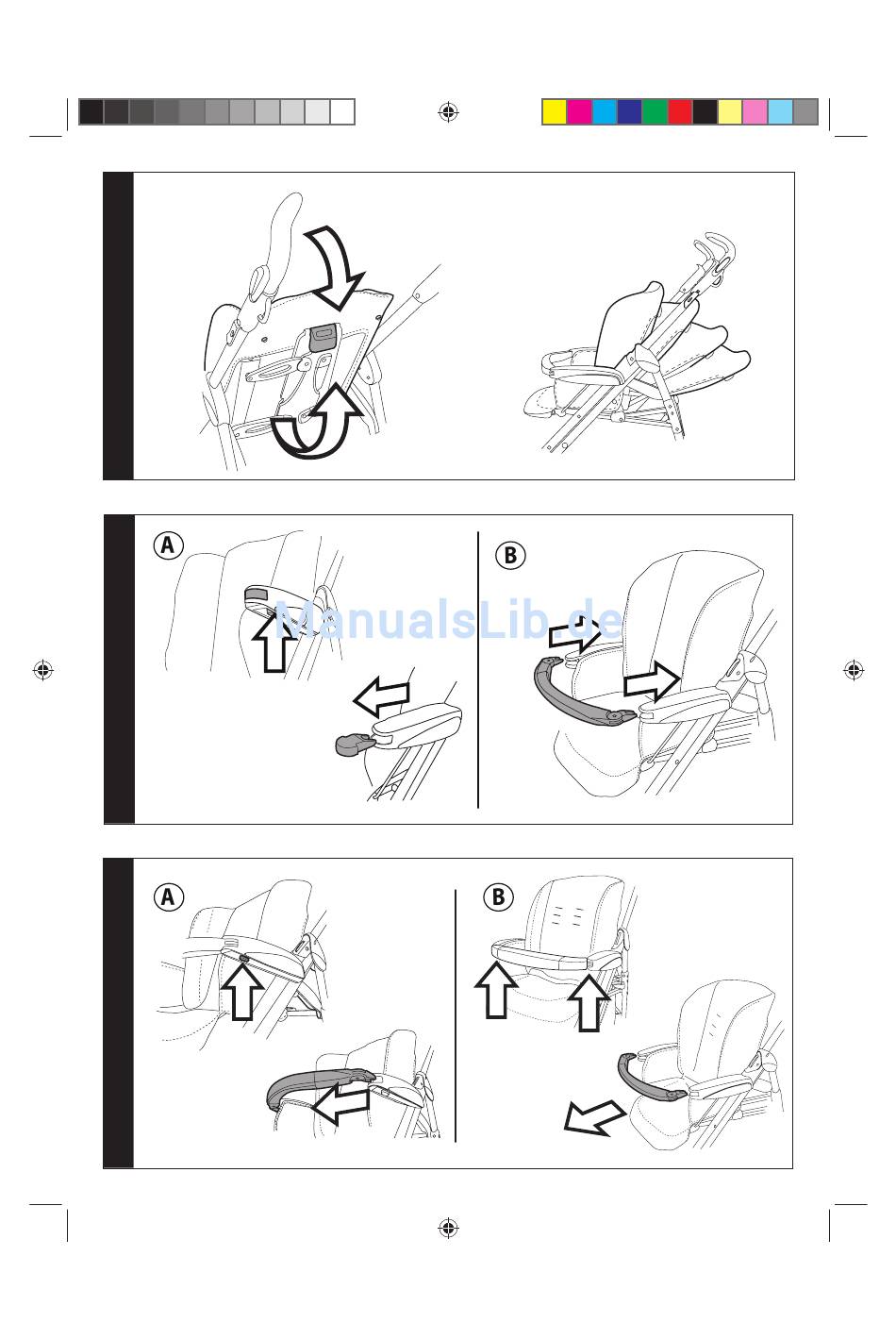 A

B

ManualsLib.de

A

B