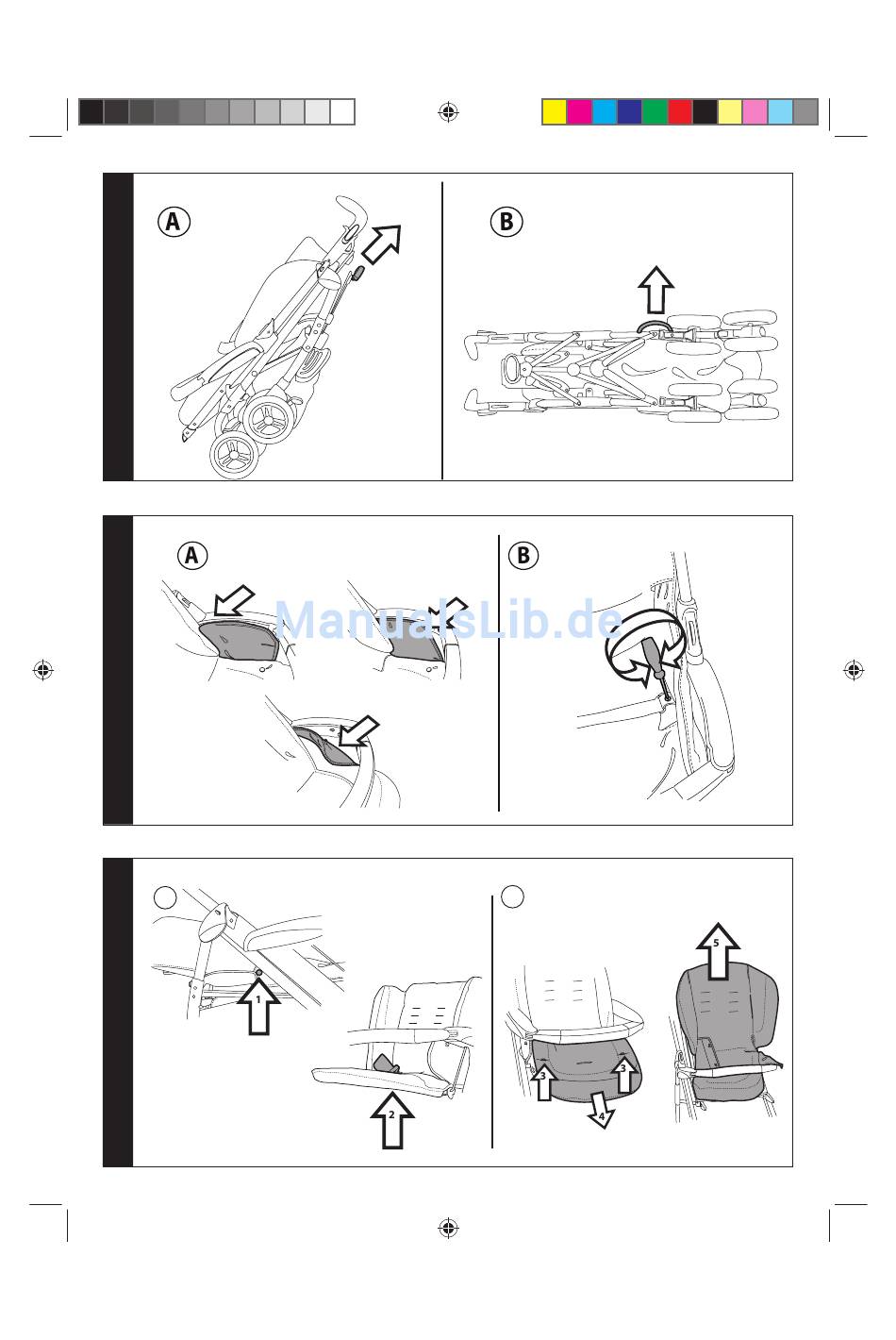 A

B

A

B

ManualsLib.de

1

2

3

3

4

5