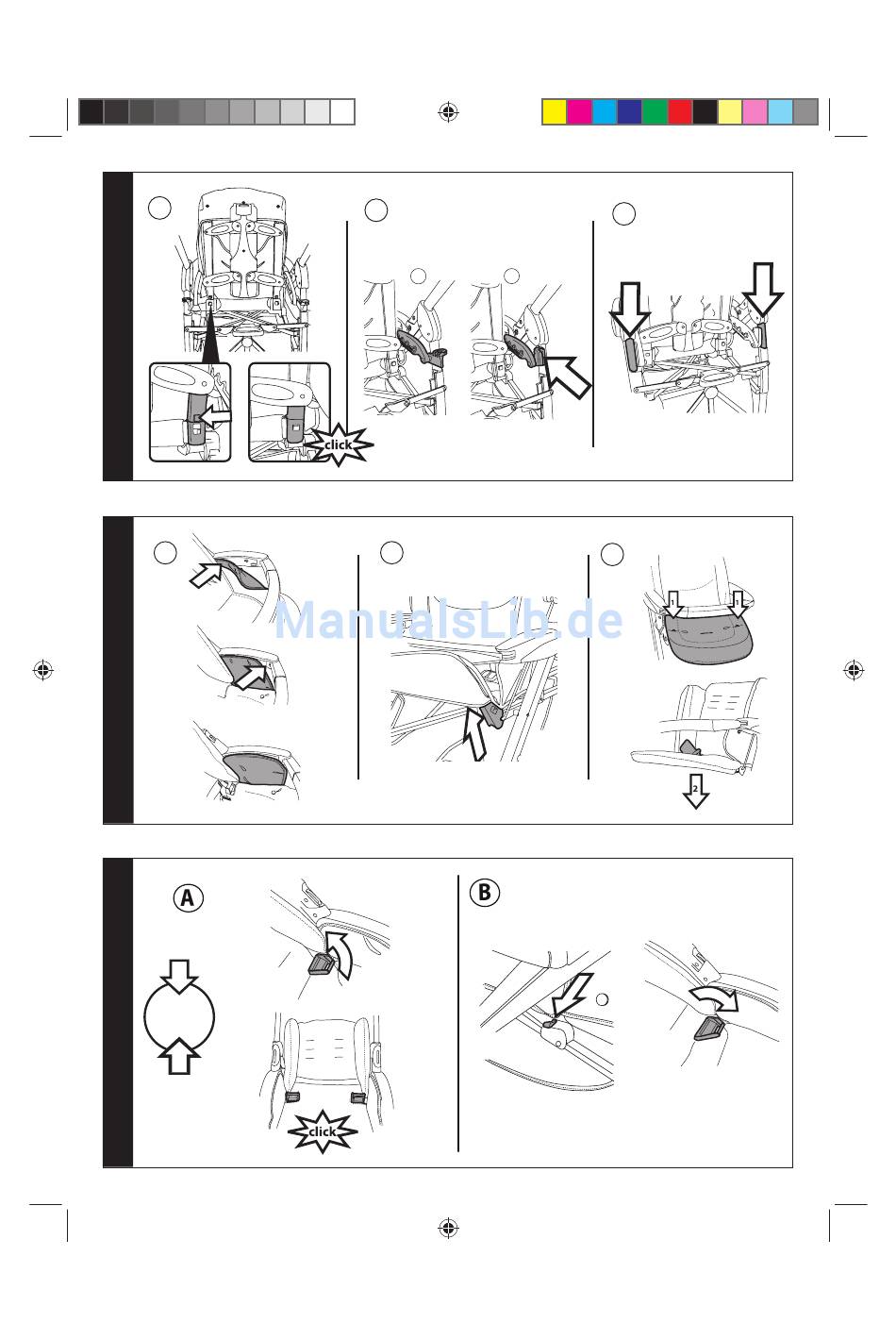 click

ManualsLib.de

1 1

2

A

click

B