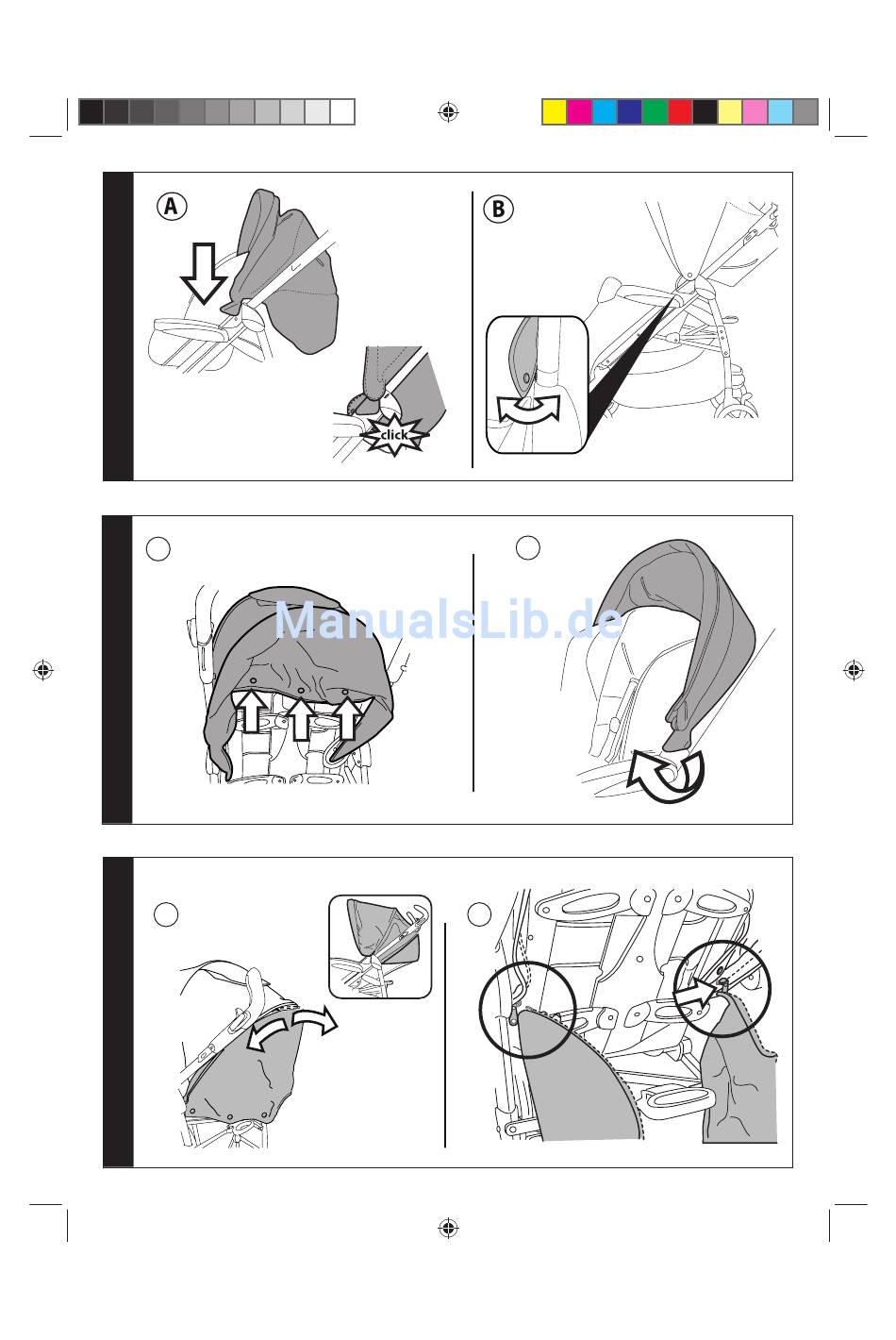 A

click

B

ManualsLib.de