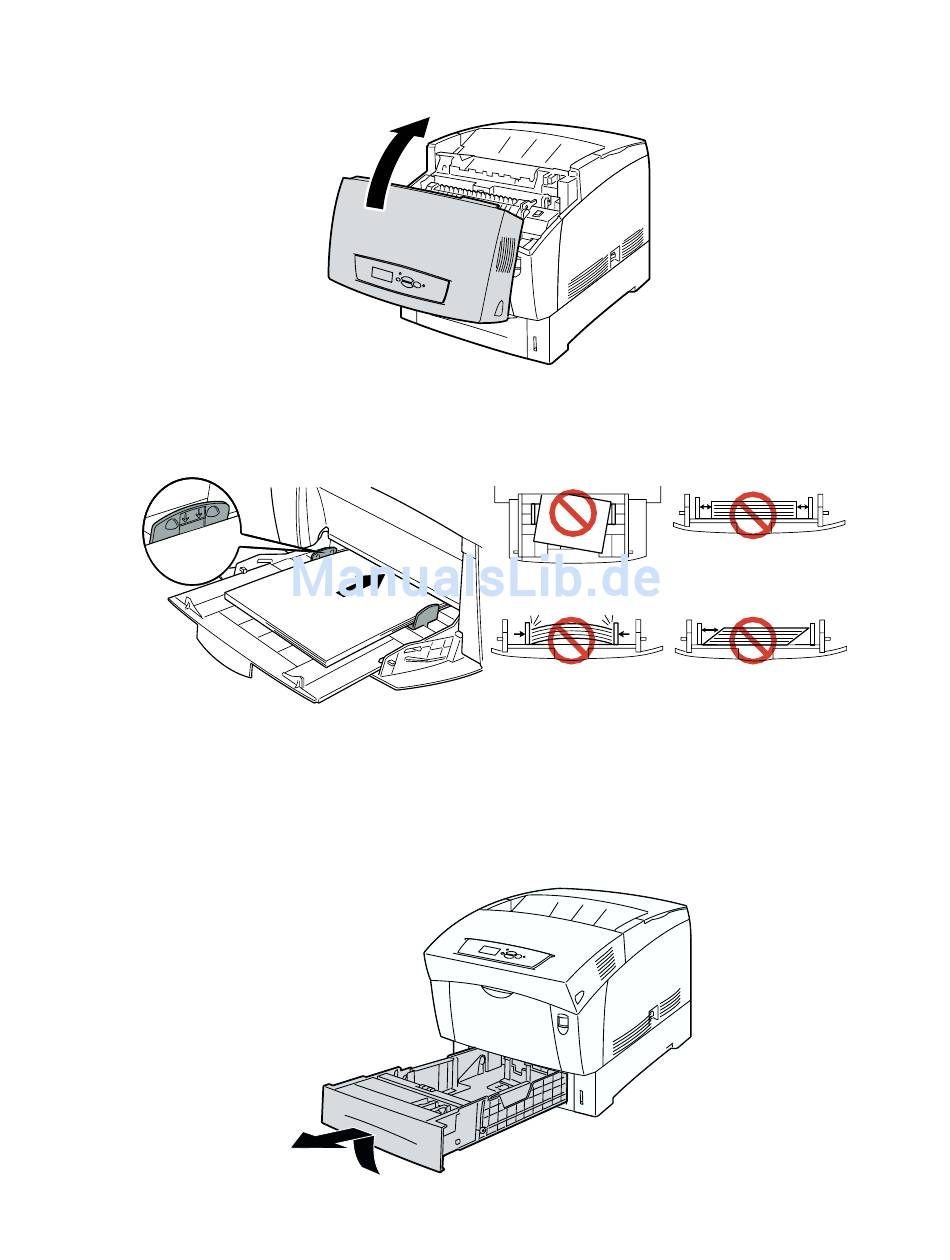 ManualsLib.de