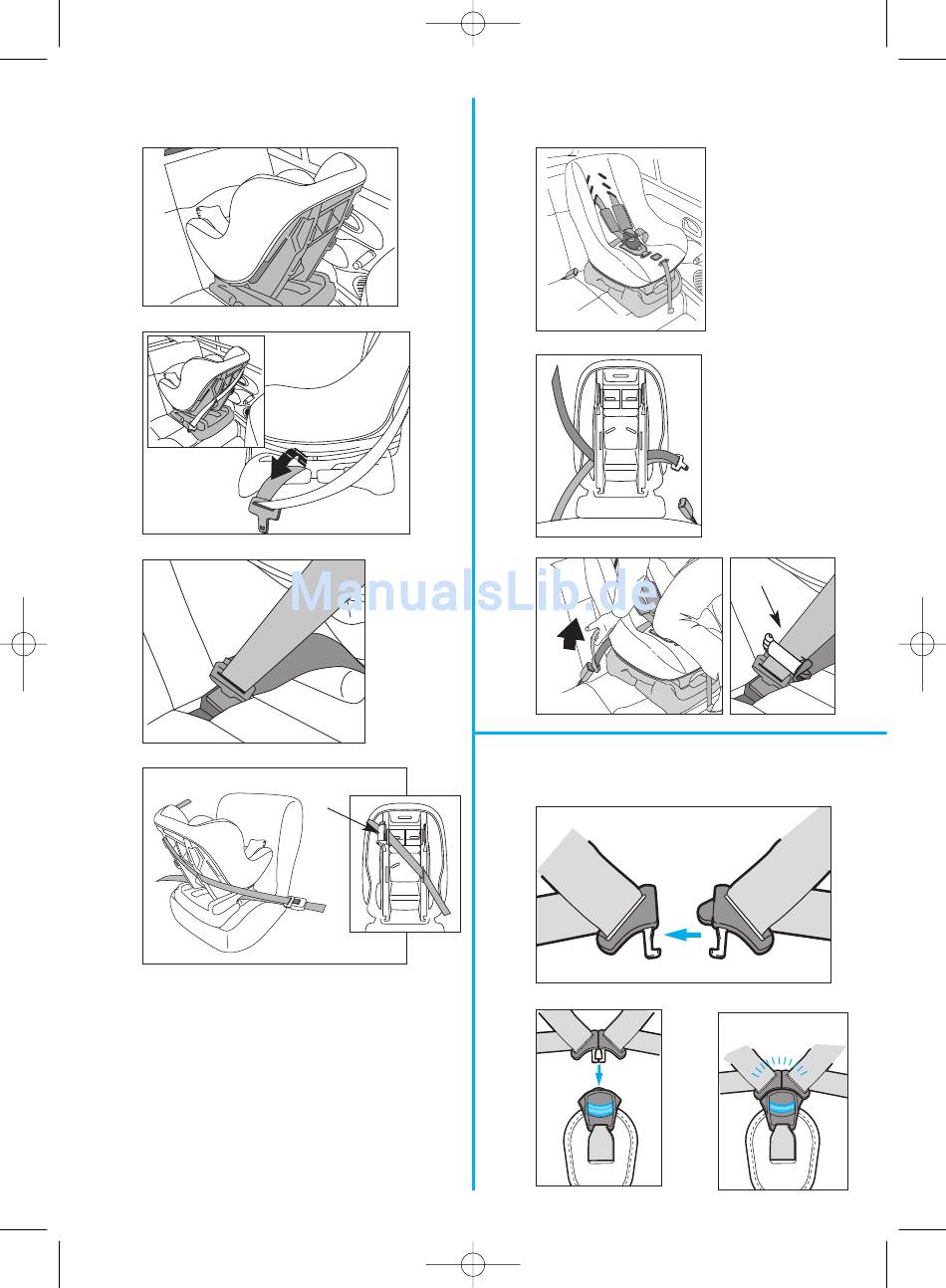 ManualsLib.de