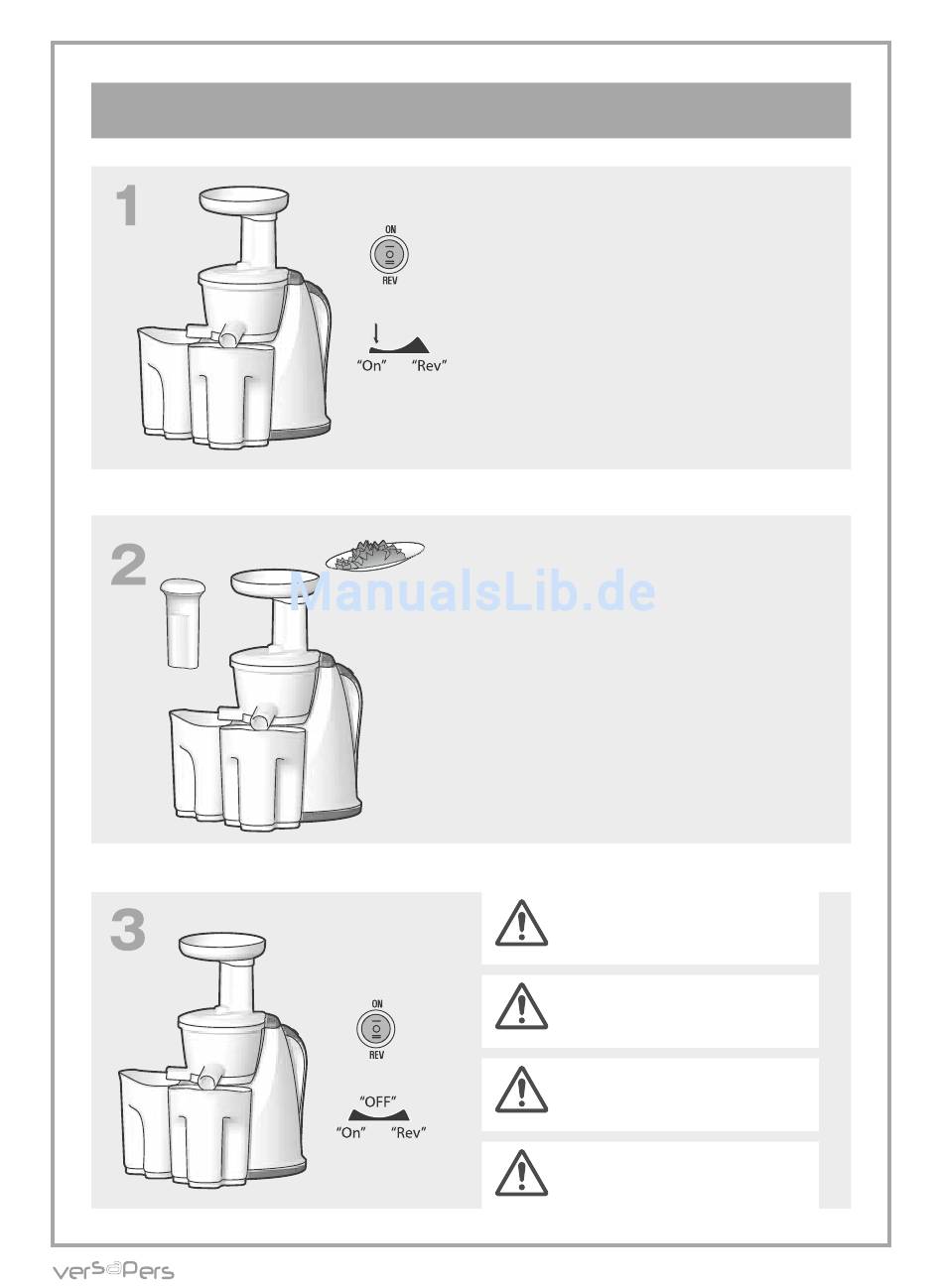 1

ON
REV

"On" "Rev"

2

ManualsLib.de

3

ON
REV

"OFF"
"On" "Rev"

versapers