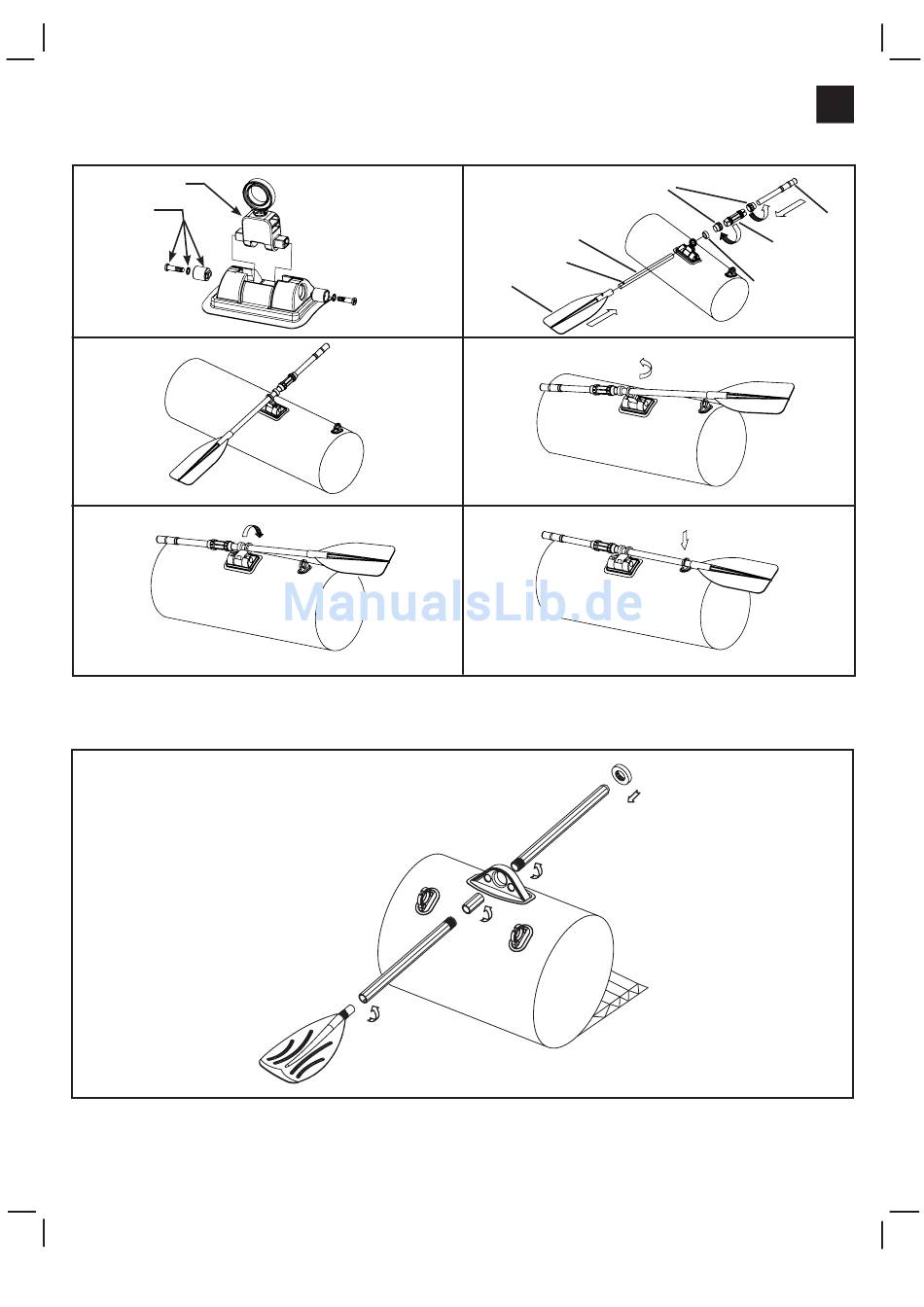 ManualsLib.de