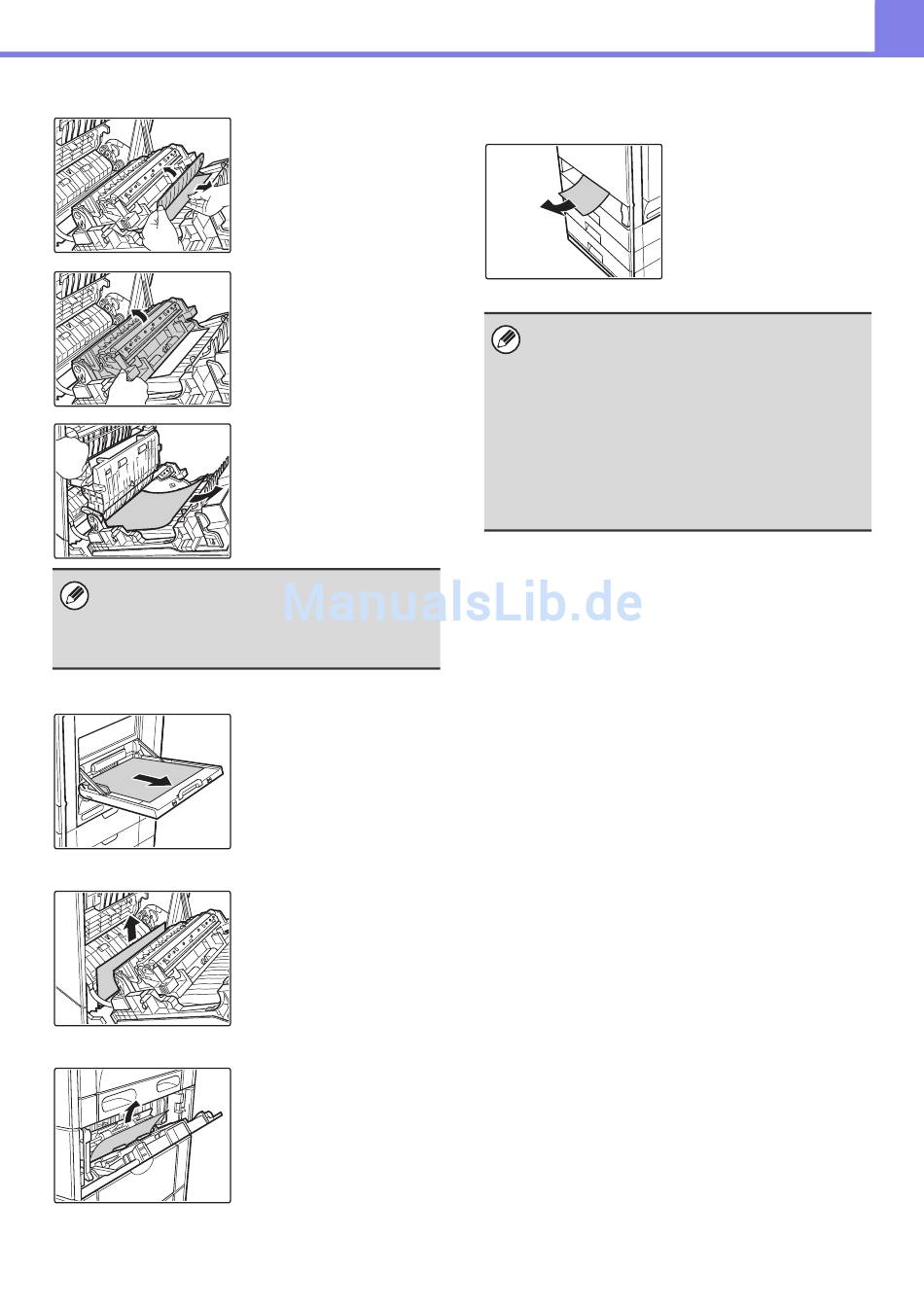 ManualsLib.de