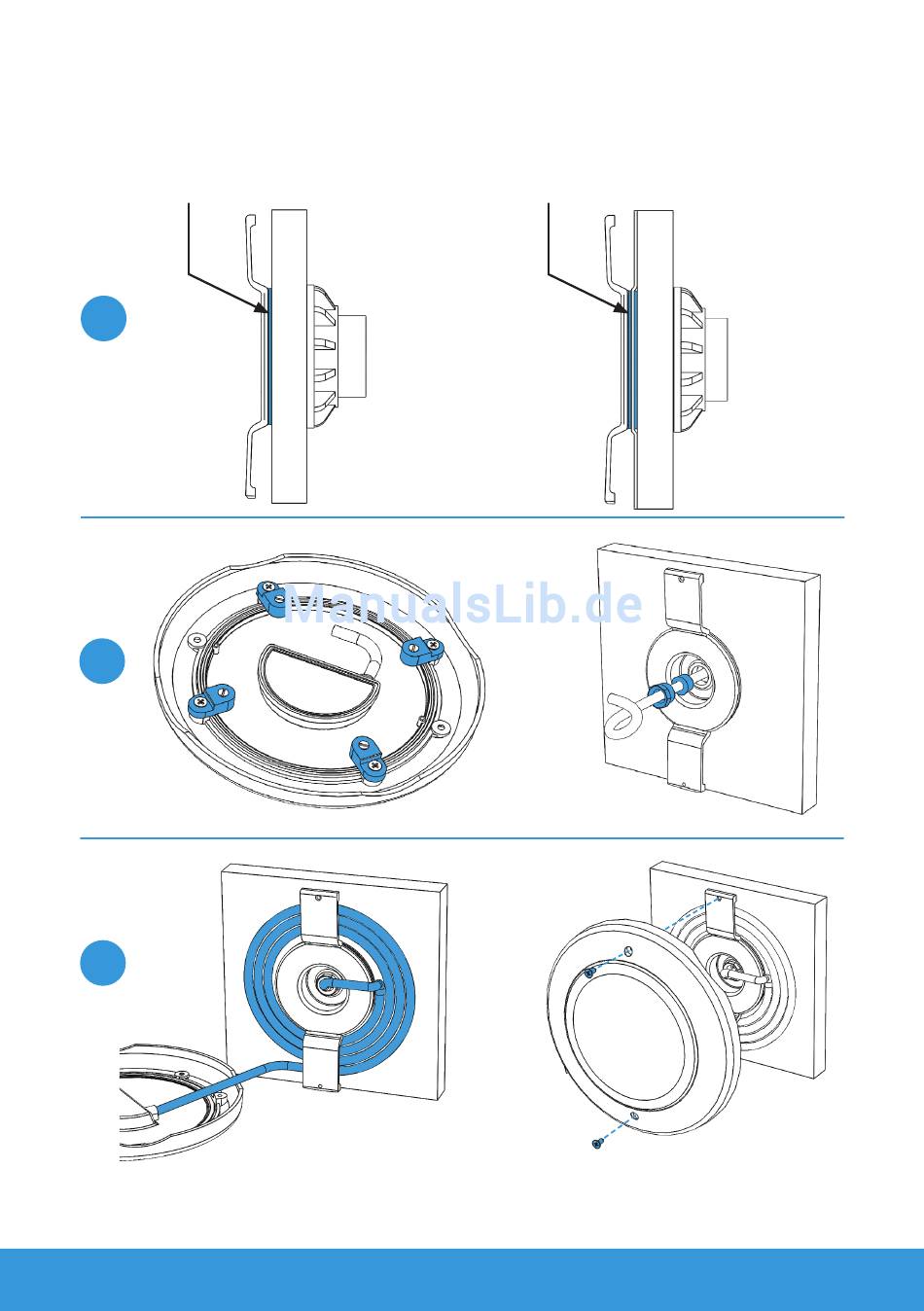 ManualsLib.de