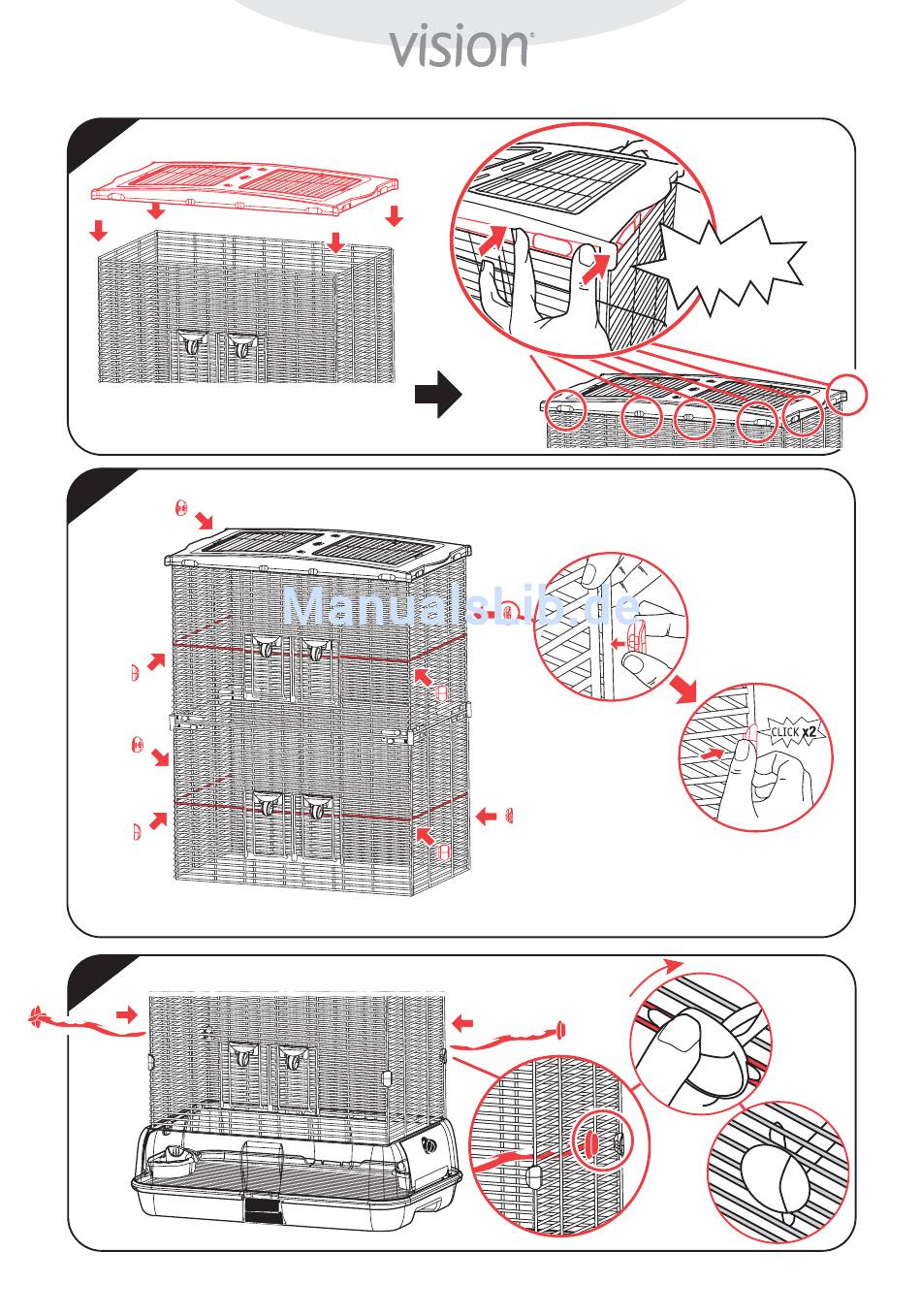 vision

Manualslib.de

CLICK x2