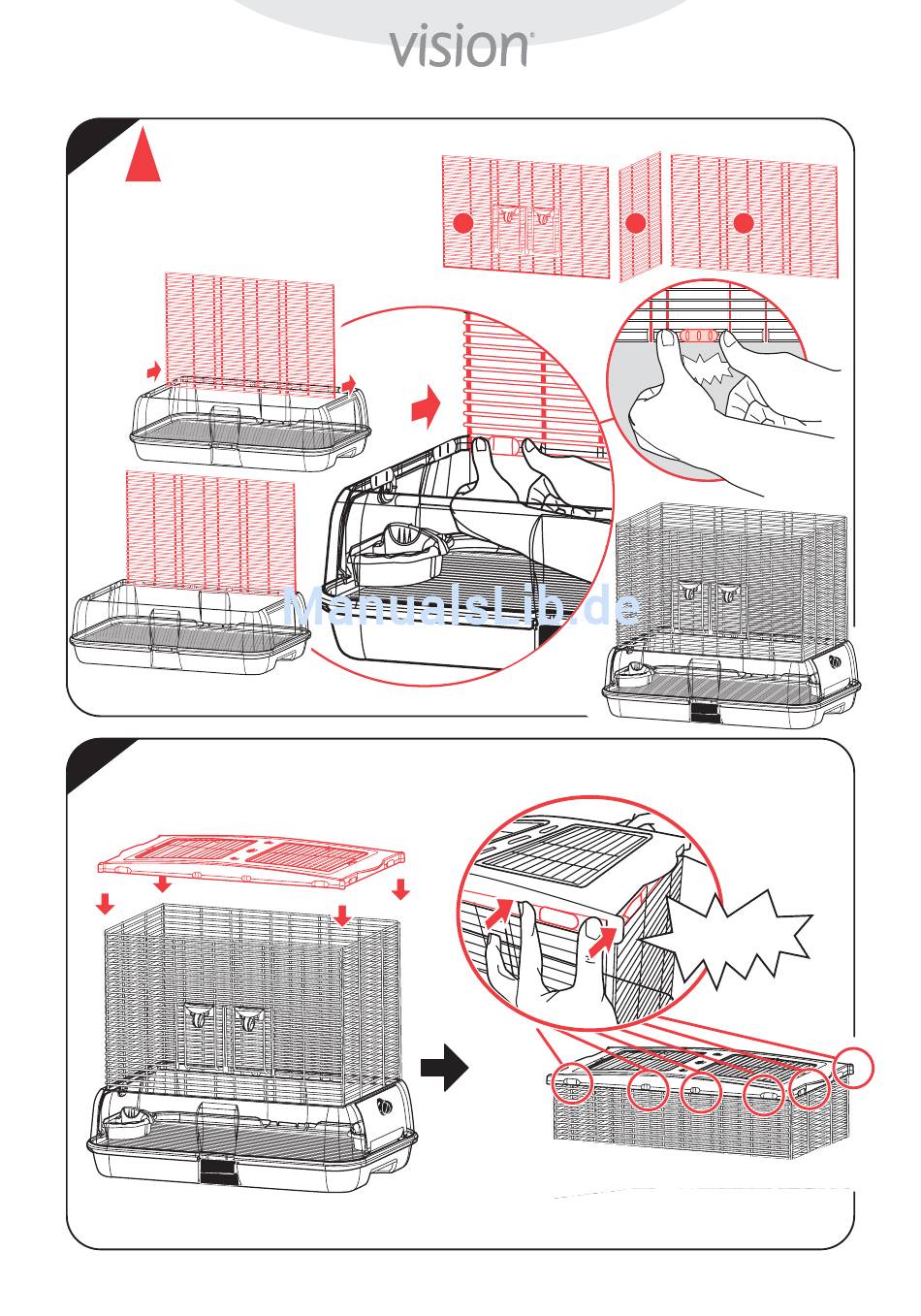 vision®

ManualsLib.de