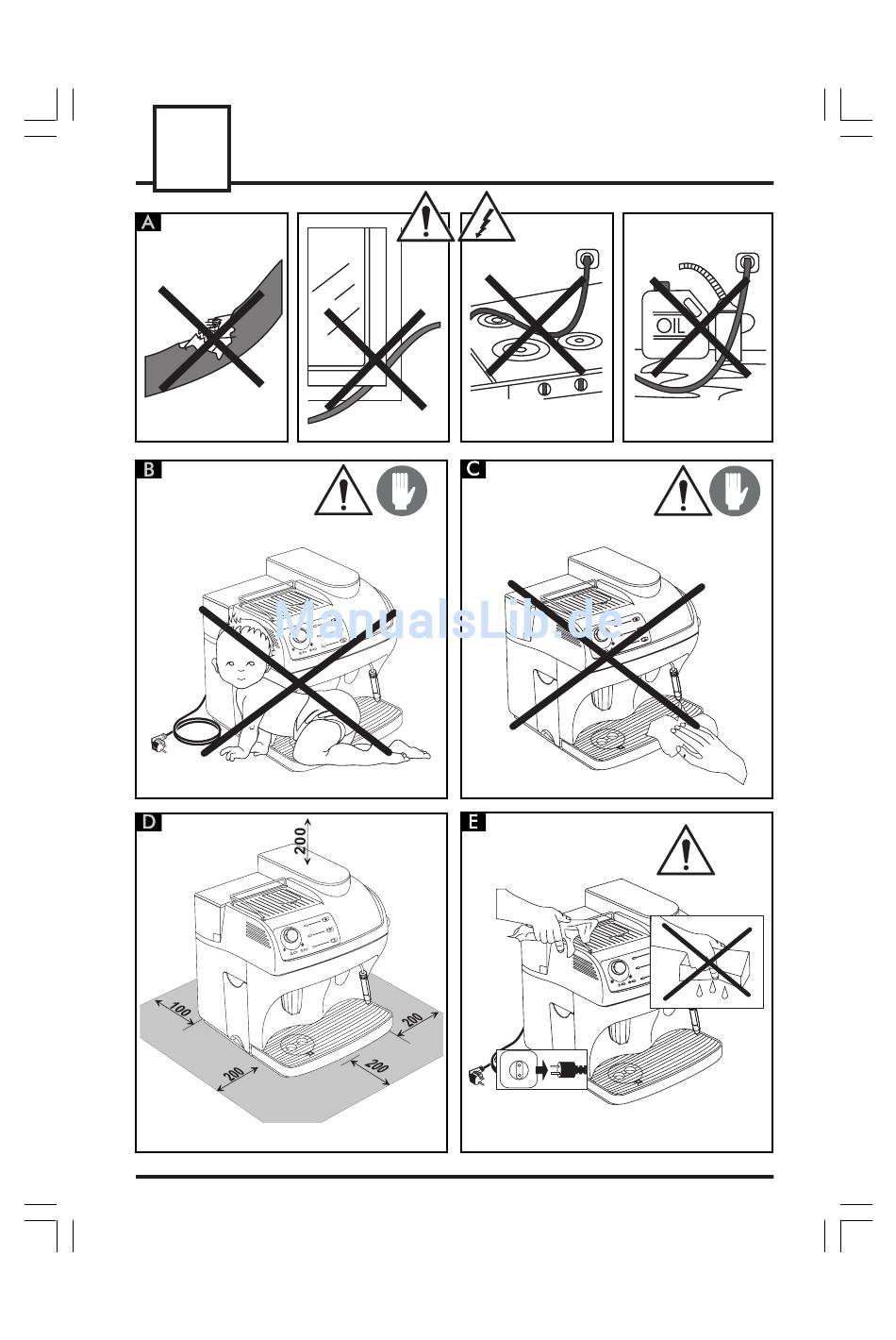 A

OIL

B

C

ManualsLib.de

D

200

100

200

200

200

E