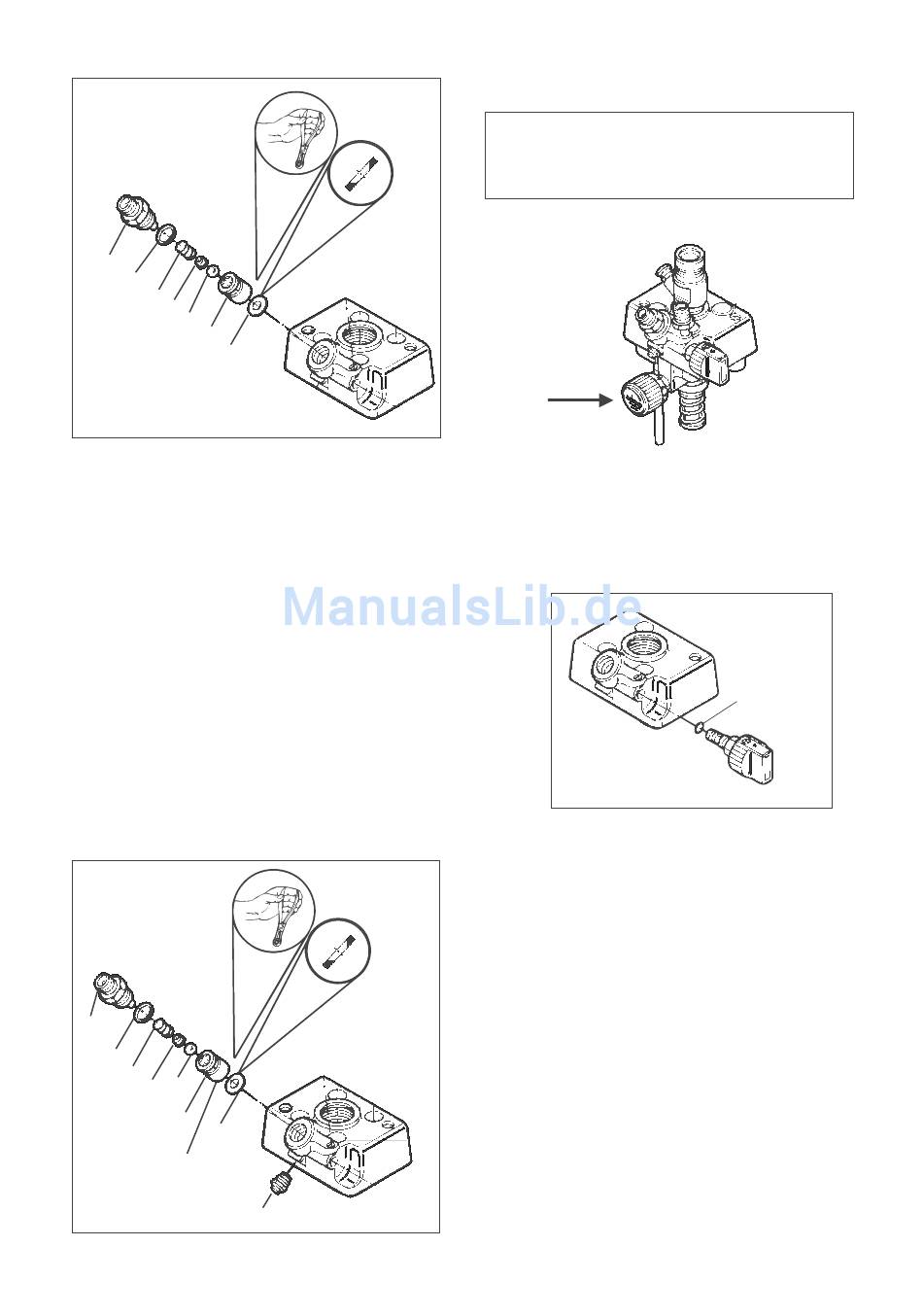 ManualsLib.de