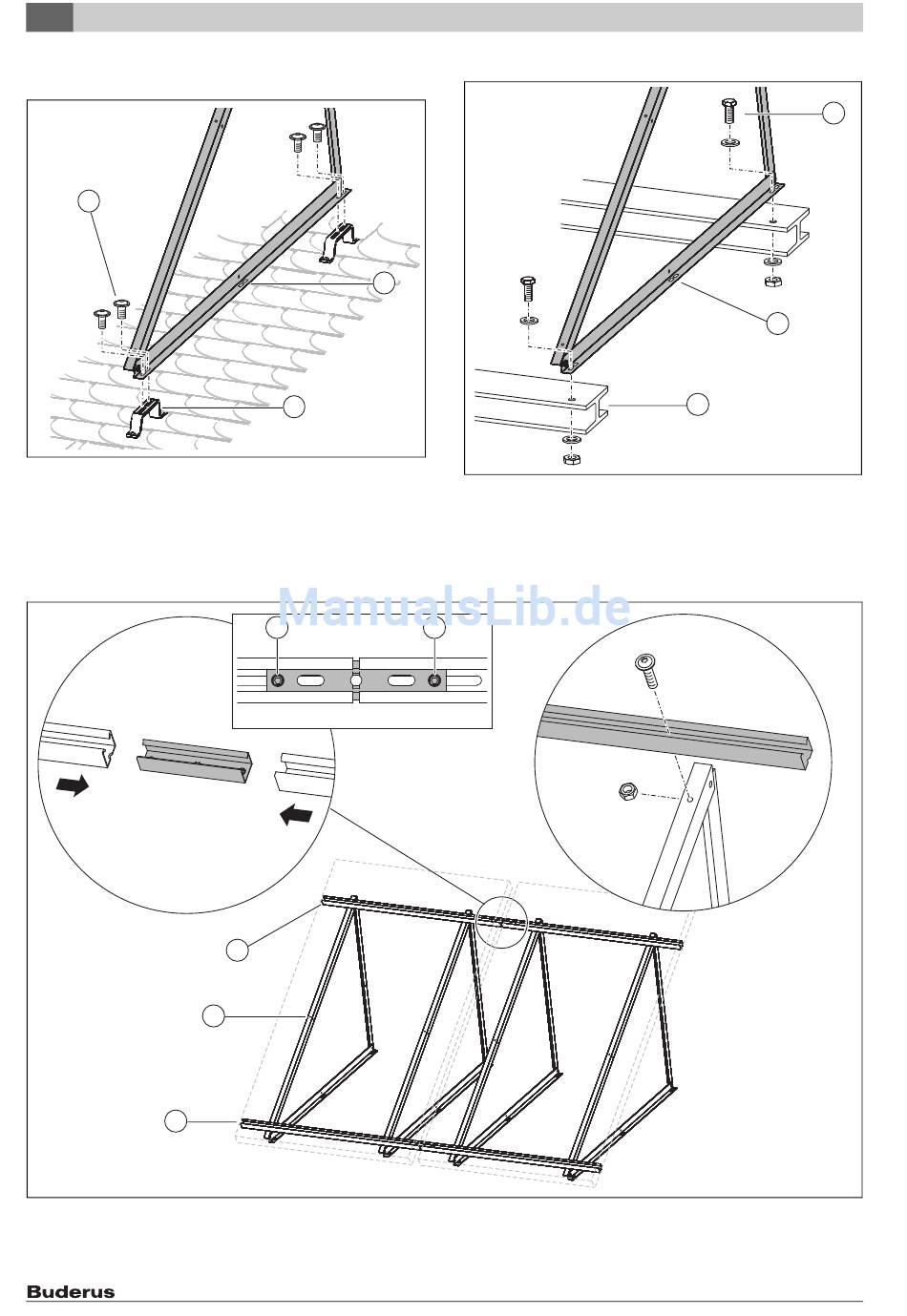 ManualsLib.de

Buderus