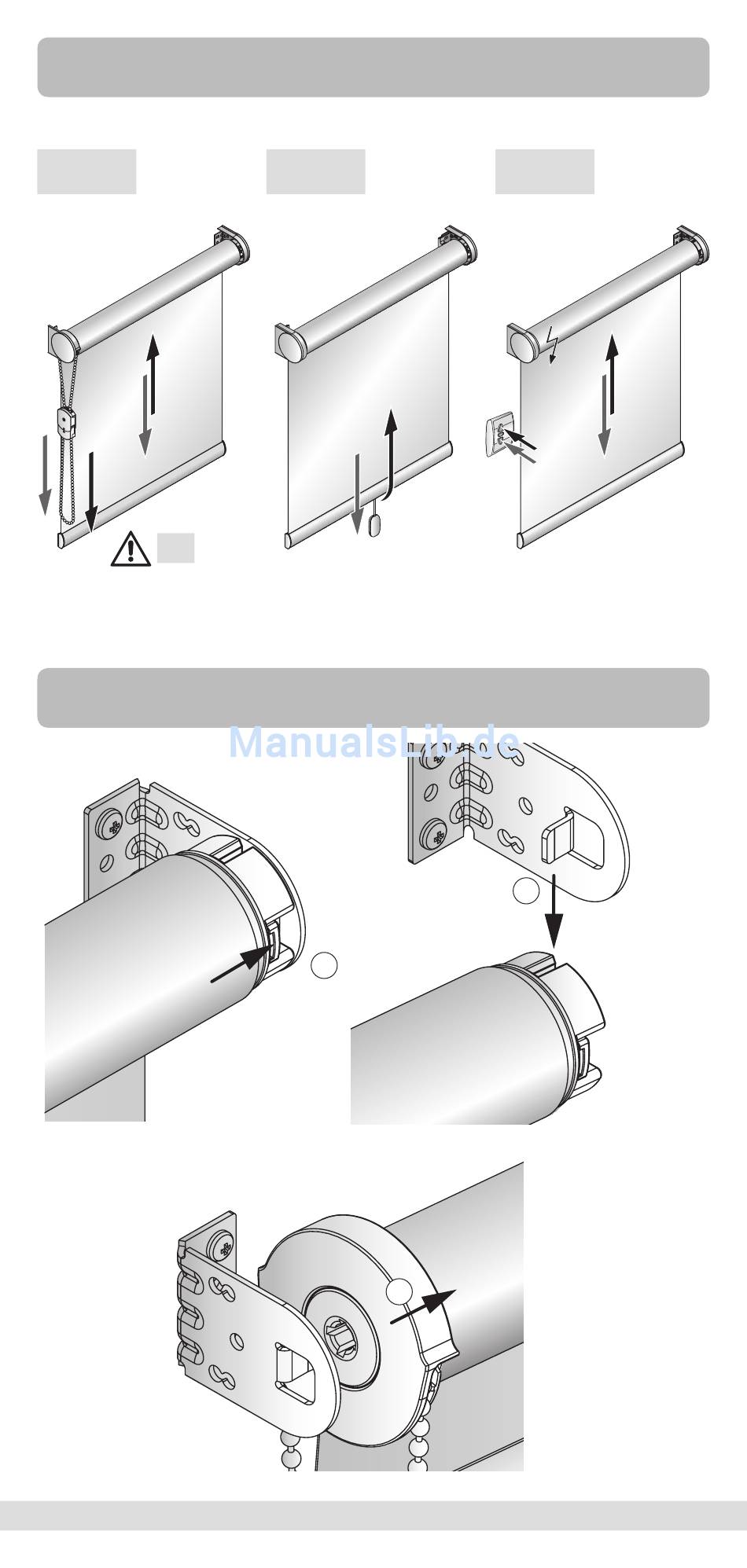 ManualsLib.de