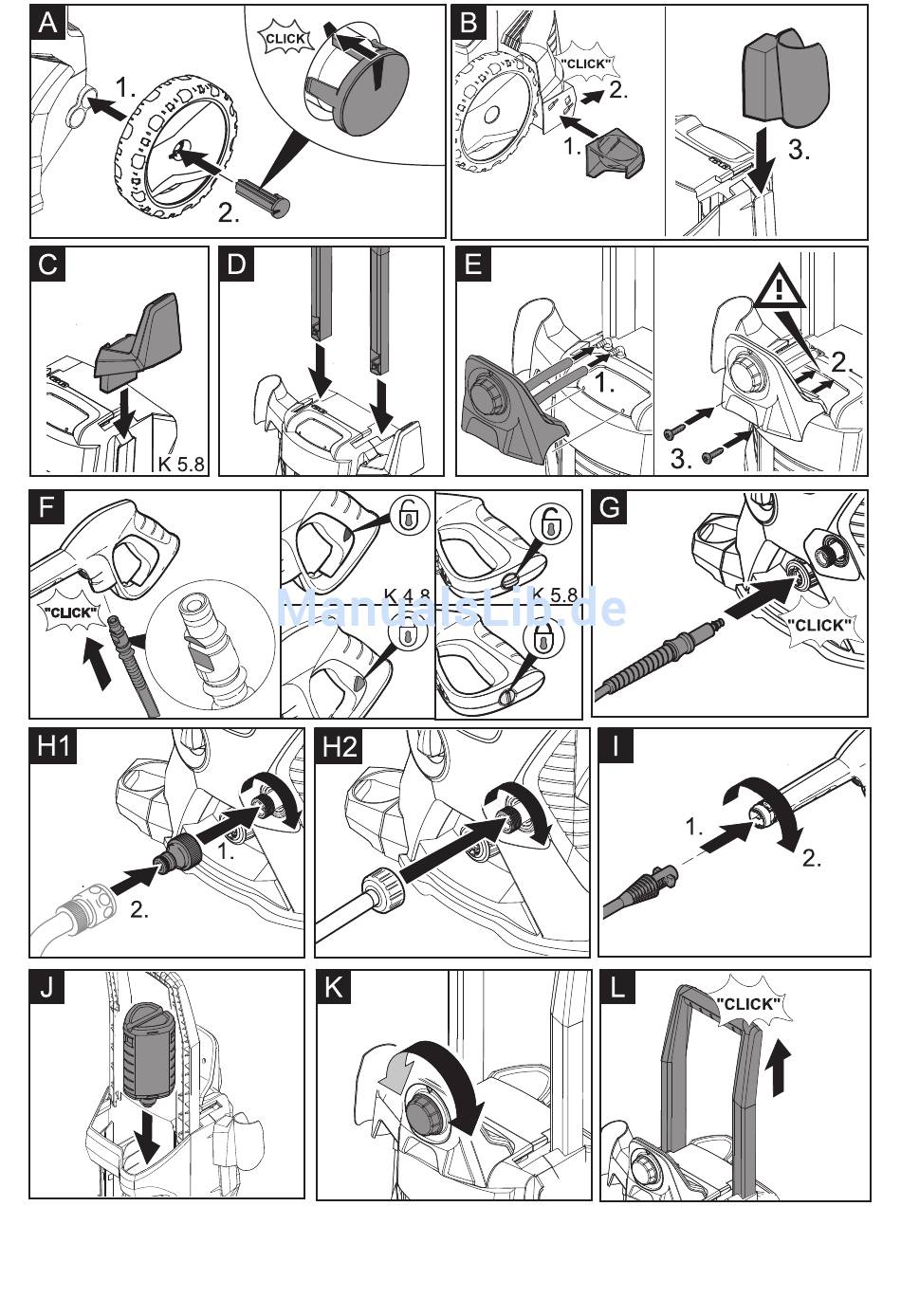 A
CLICK
1.
2.

B
"CLICK"
2.
1.
3.

C
K 5.8

D

E
1.
2.
3.

F
"CLICK"
K 4.8
K 5.8

ManualsLib.de

G
"CLICK"

H1
1.
2.

H2

I
1.
2.

J

K

L
"CLICK"