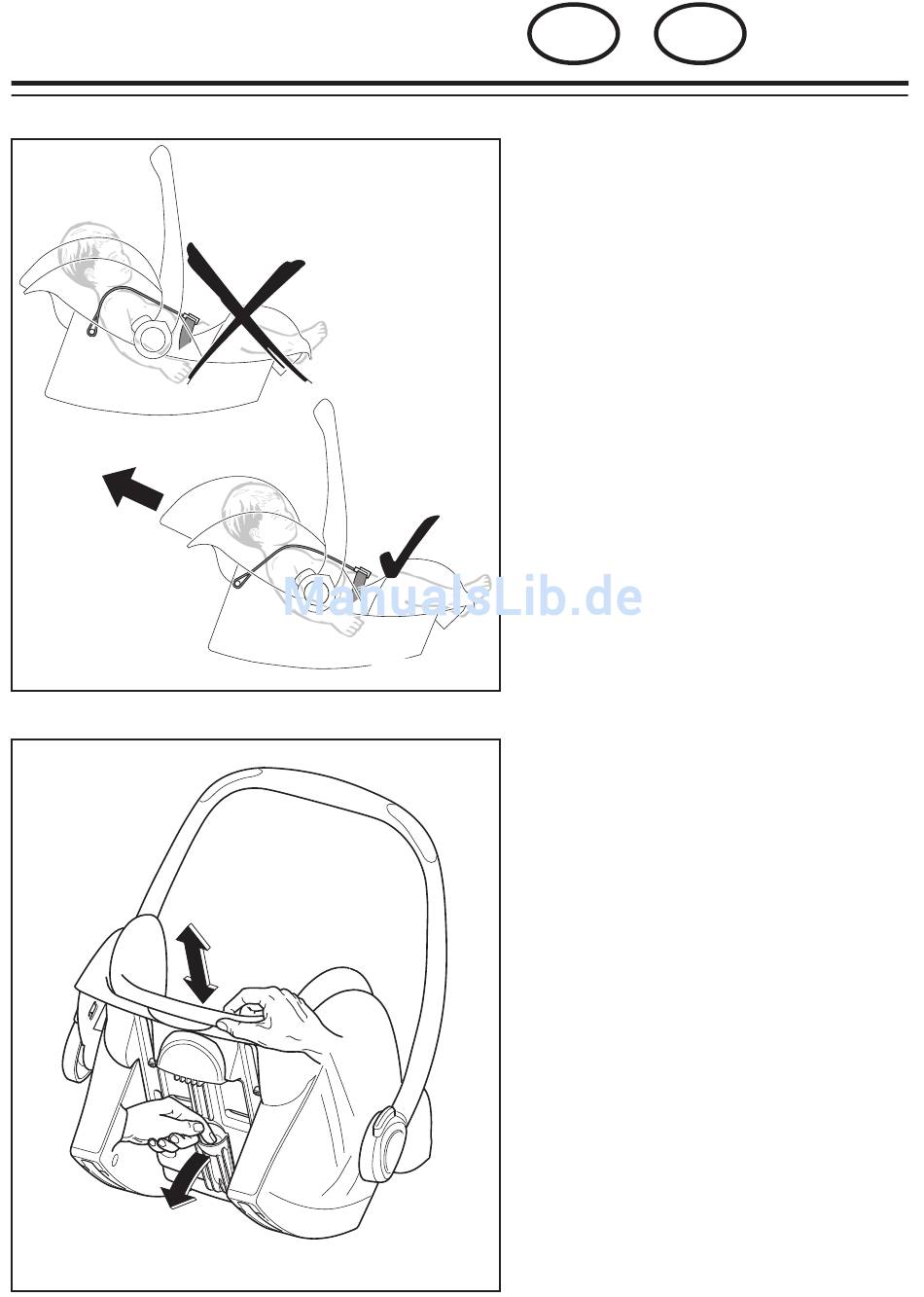 ManualsLib.de