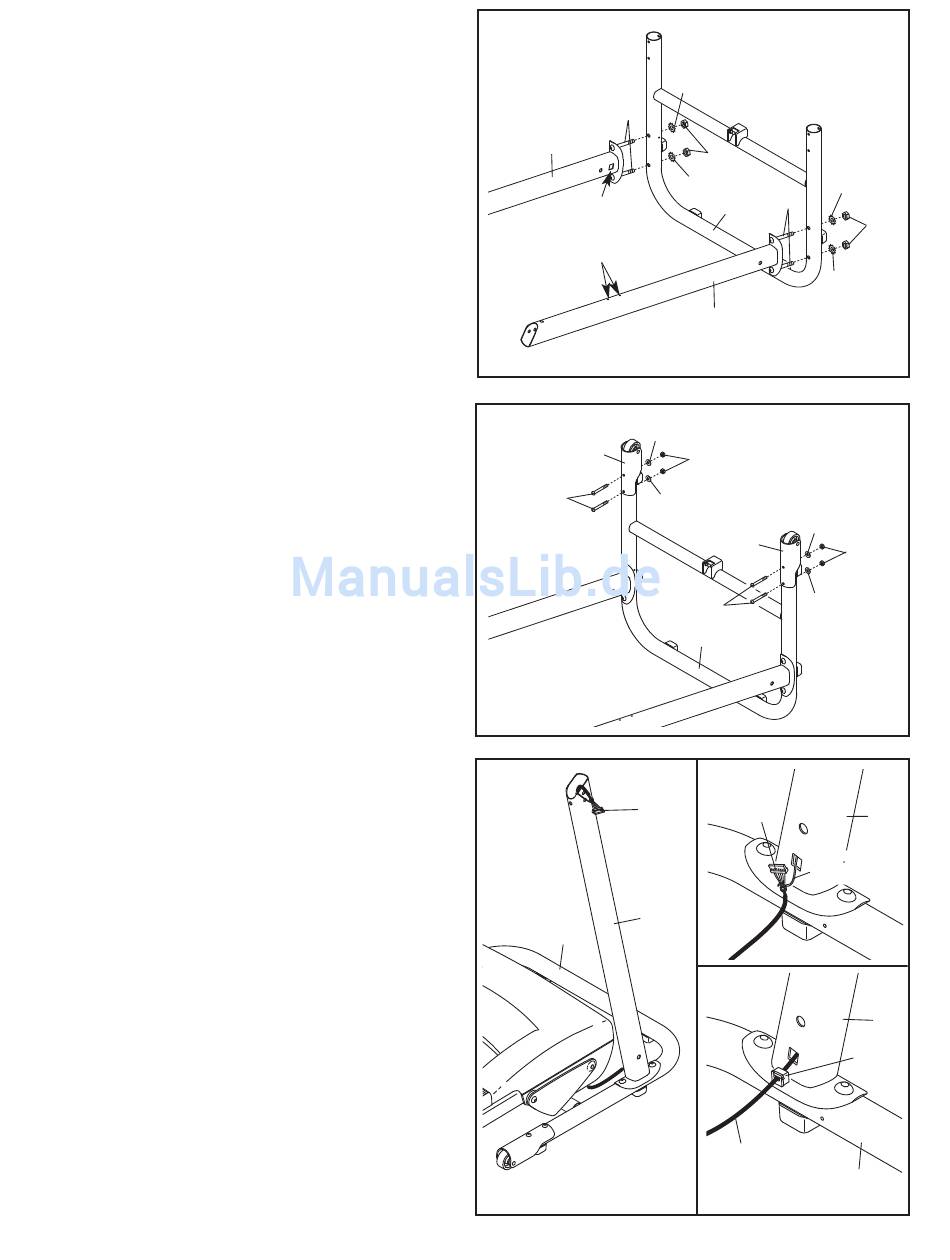 ManualsLib.de