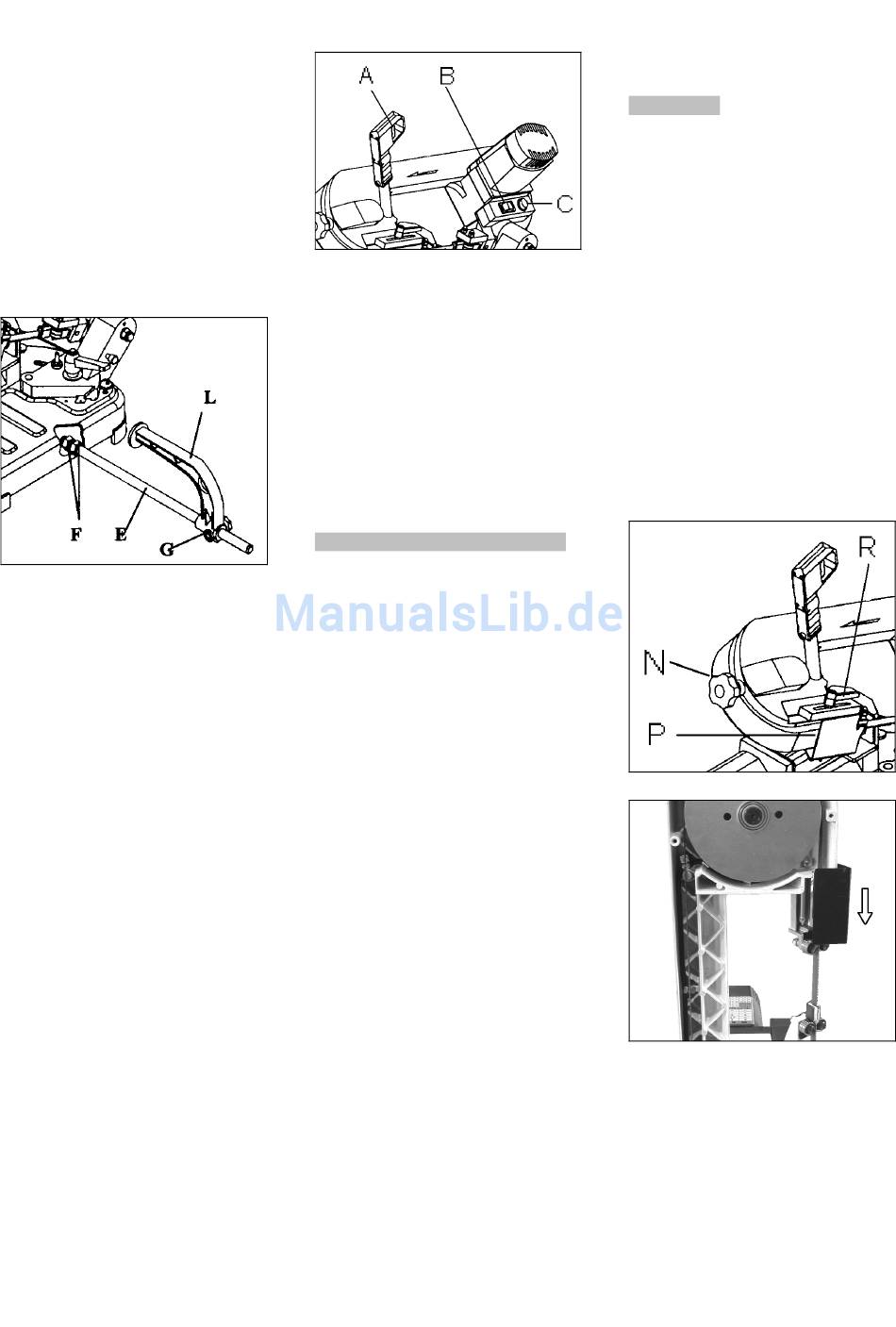 A
B
C

L
F
E
G

ManualsLib.de

R
N
P