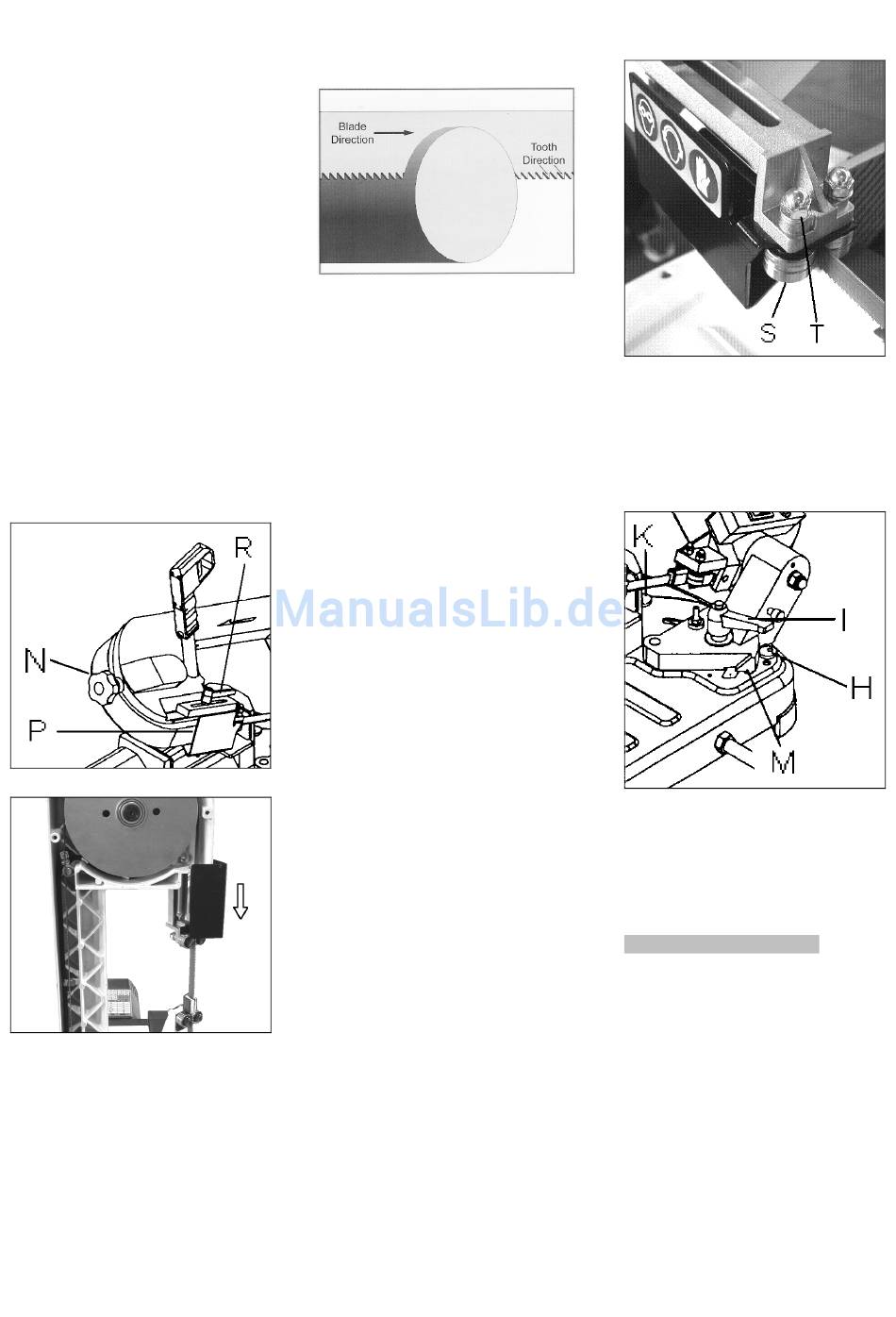 Blade Direction

Tooth Direction

S T

R

N

P

ManualsLib.de

K

I

H

M