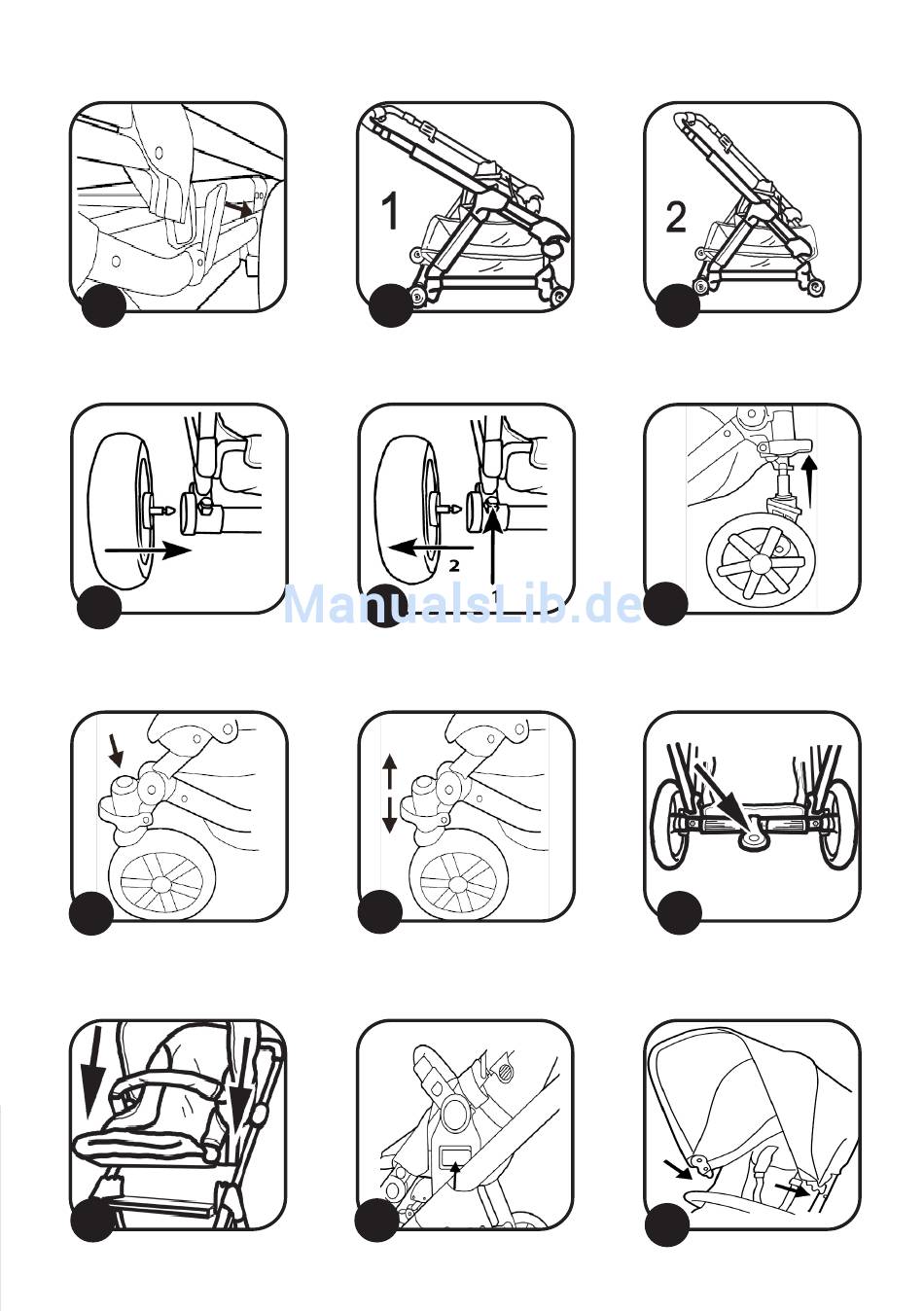 1

2

2

1

ManualsLib.de