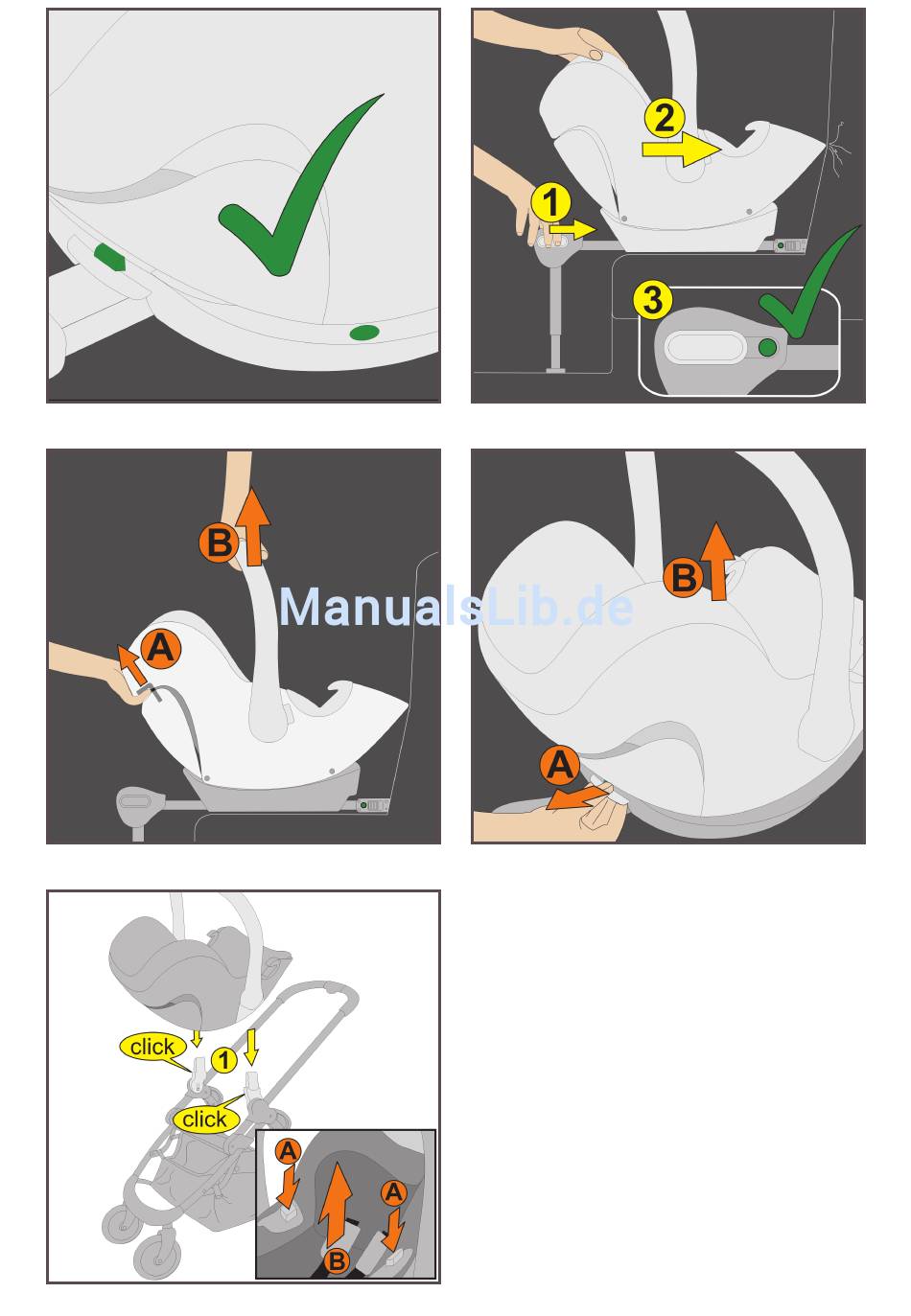 2
1
3
B
A
ManualsLib.de
B
A
click
1
click
A
A
B