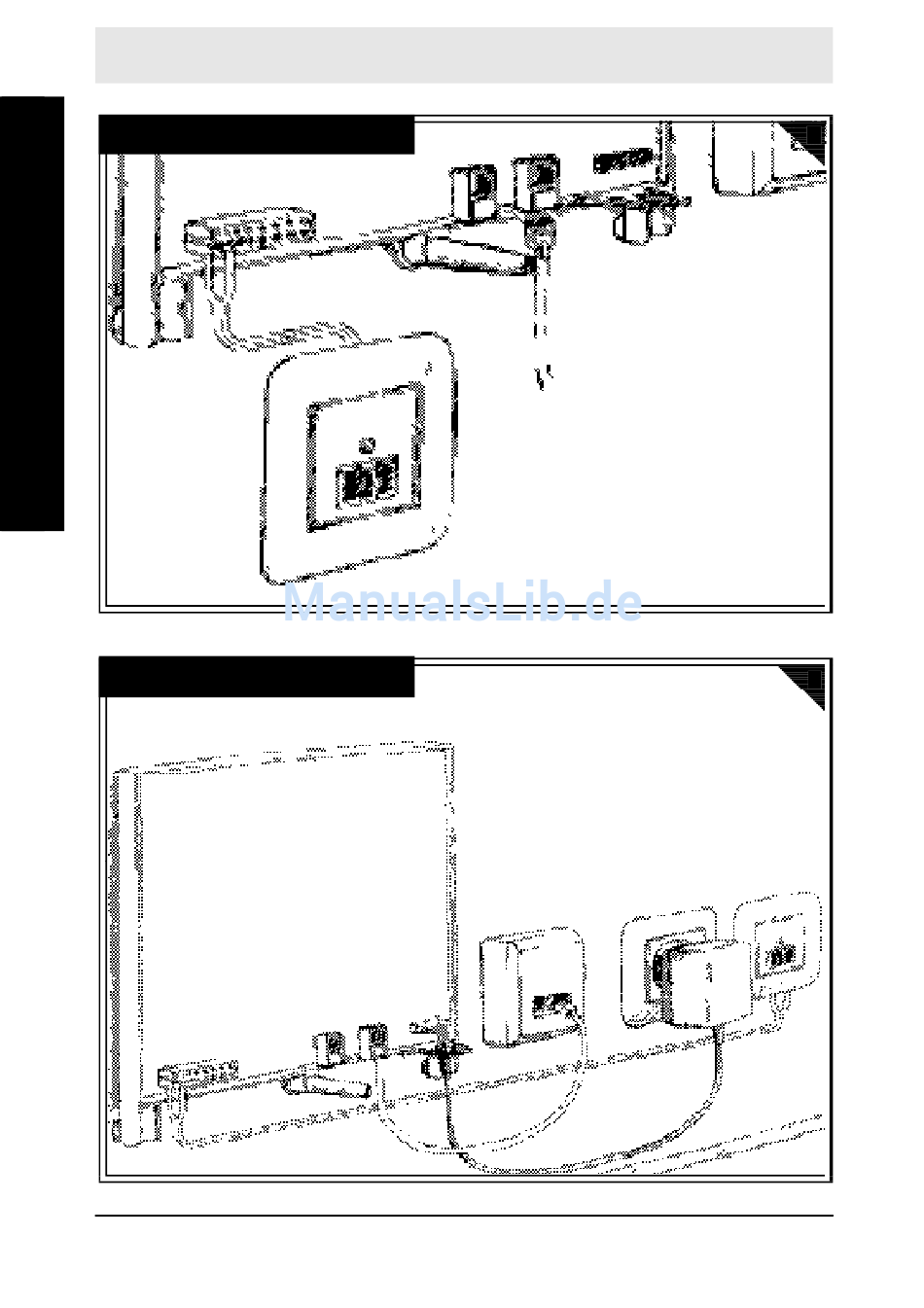 ManualsLib.de