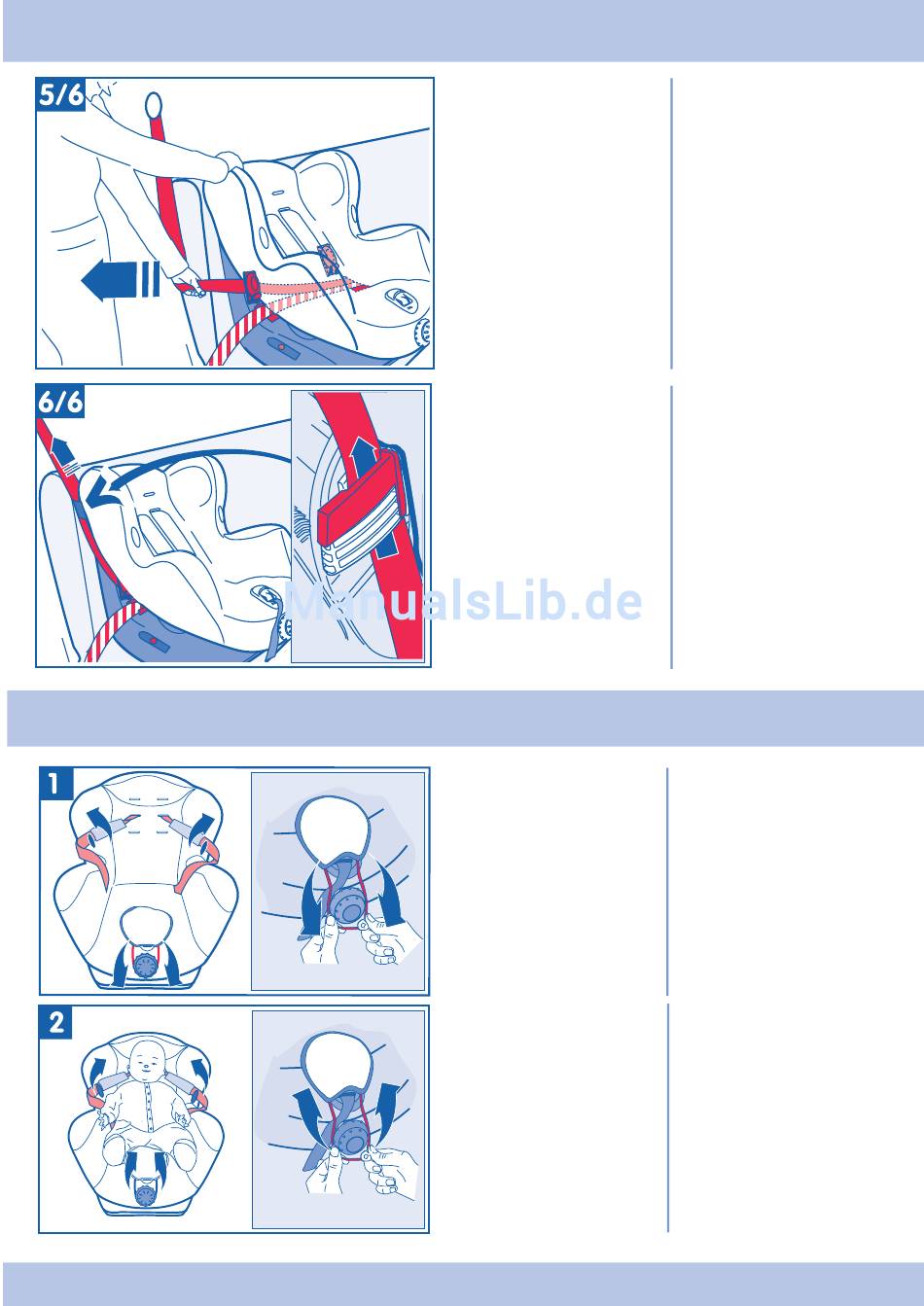 5/6

6/6

ManualsLib.de

1

2