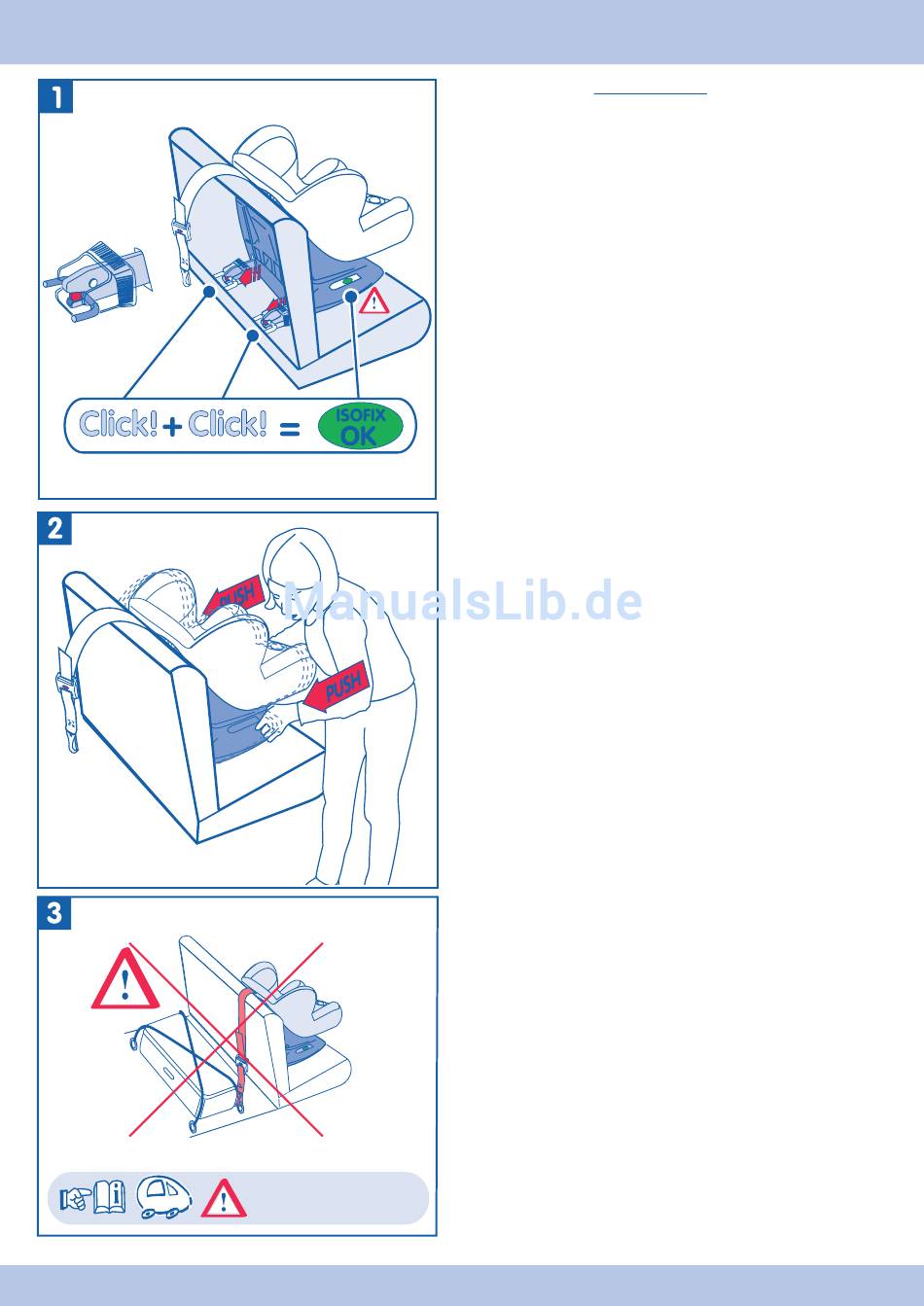 1

Click! + Click! = ISOFIX OK

2

PUSH

PUSH

ManualsLib.de

3