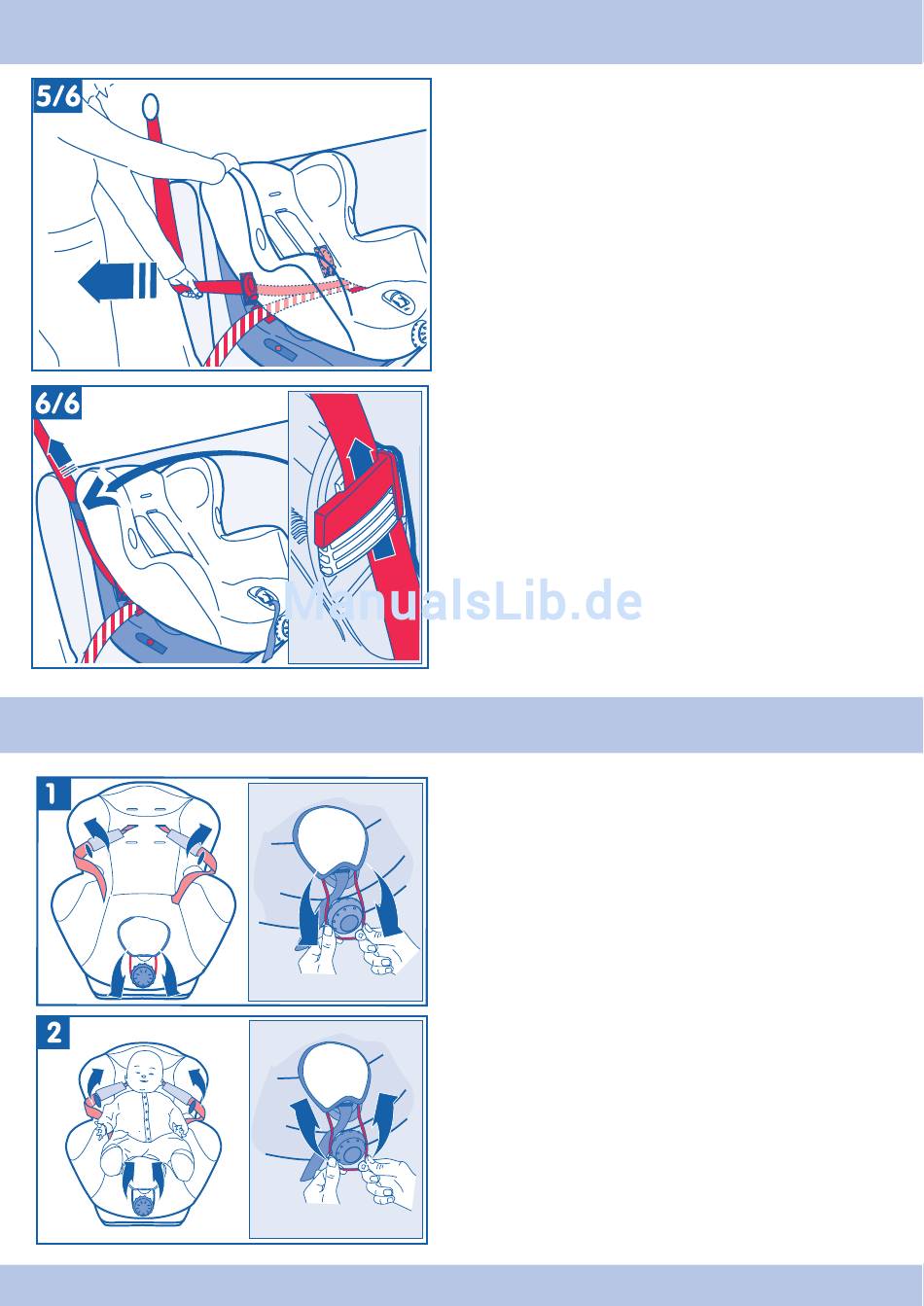 5/6

6/6

ManualsLib.de

1

2