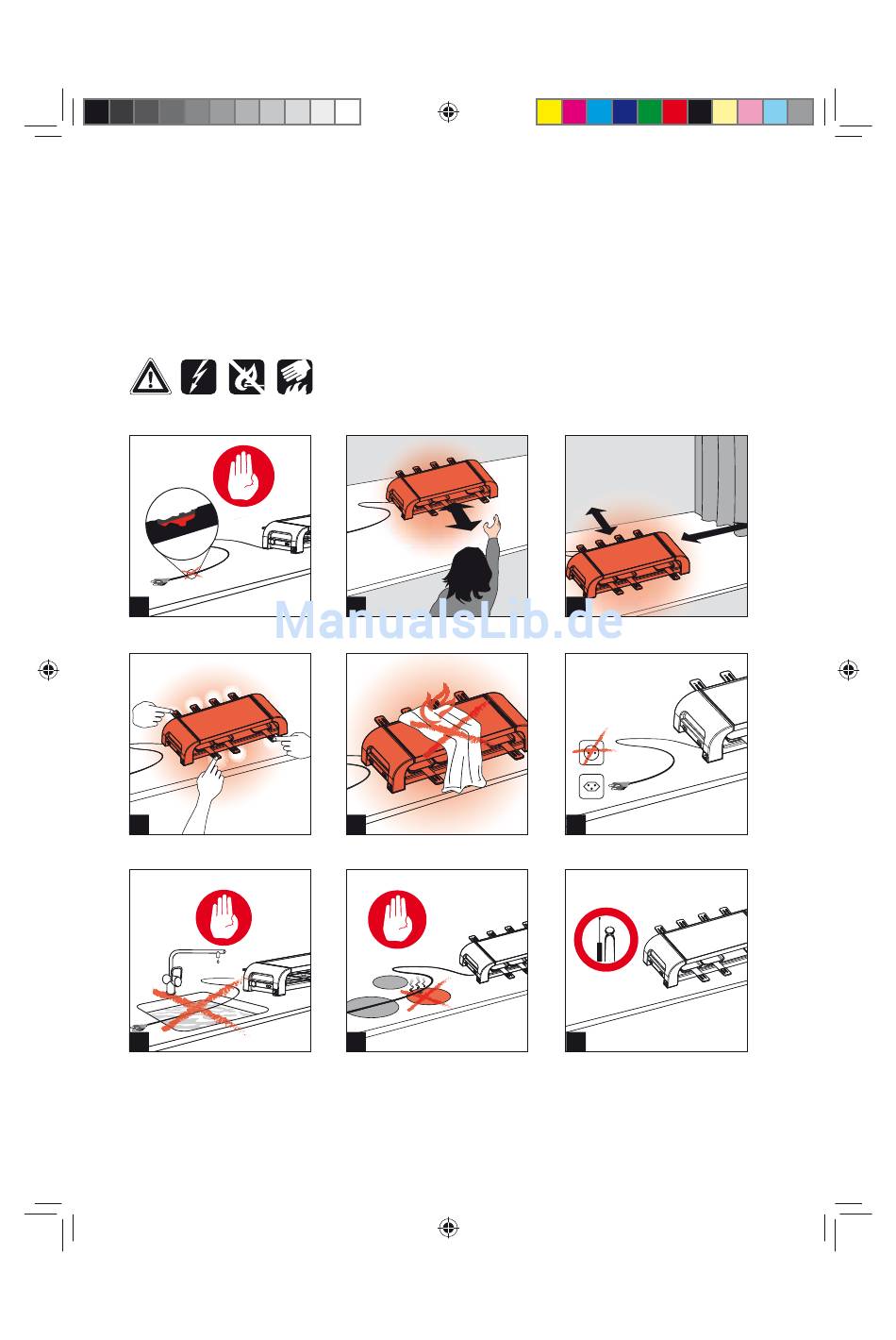 ManualsLib.de