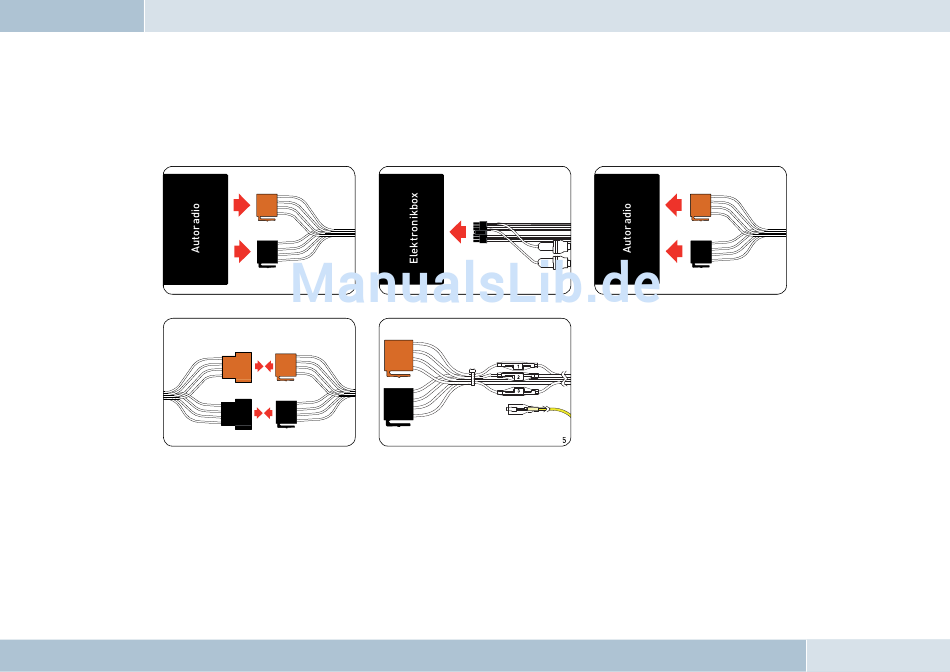 Autoradio

Elektronikbox

Autoradio

ManualsLib.de

5