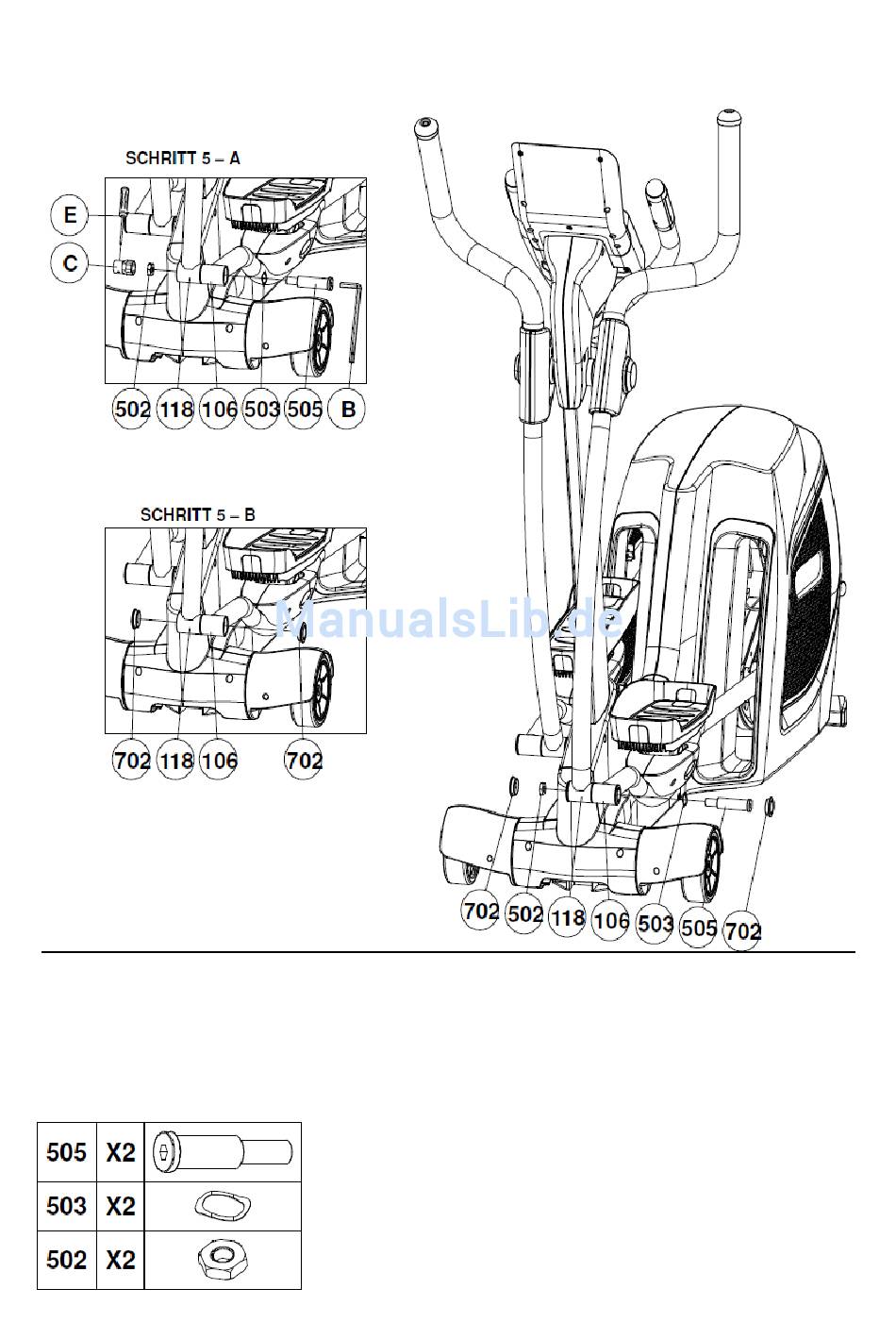 SCHRITT 5 – A

E

C

502 118 106 503 505 B

SCHRITT 5 – B

702 118 106 702

ManualsLib.de

702 502 118 106 503 505 702

| 505 | X2 | |
|---|---|---|
| 503 | X2 | |
| 502 | X2 | |