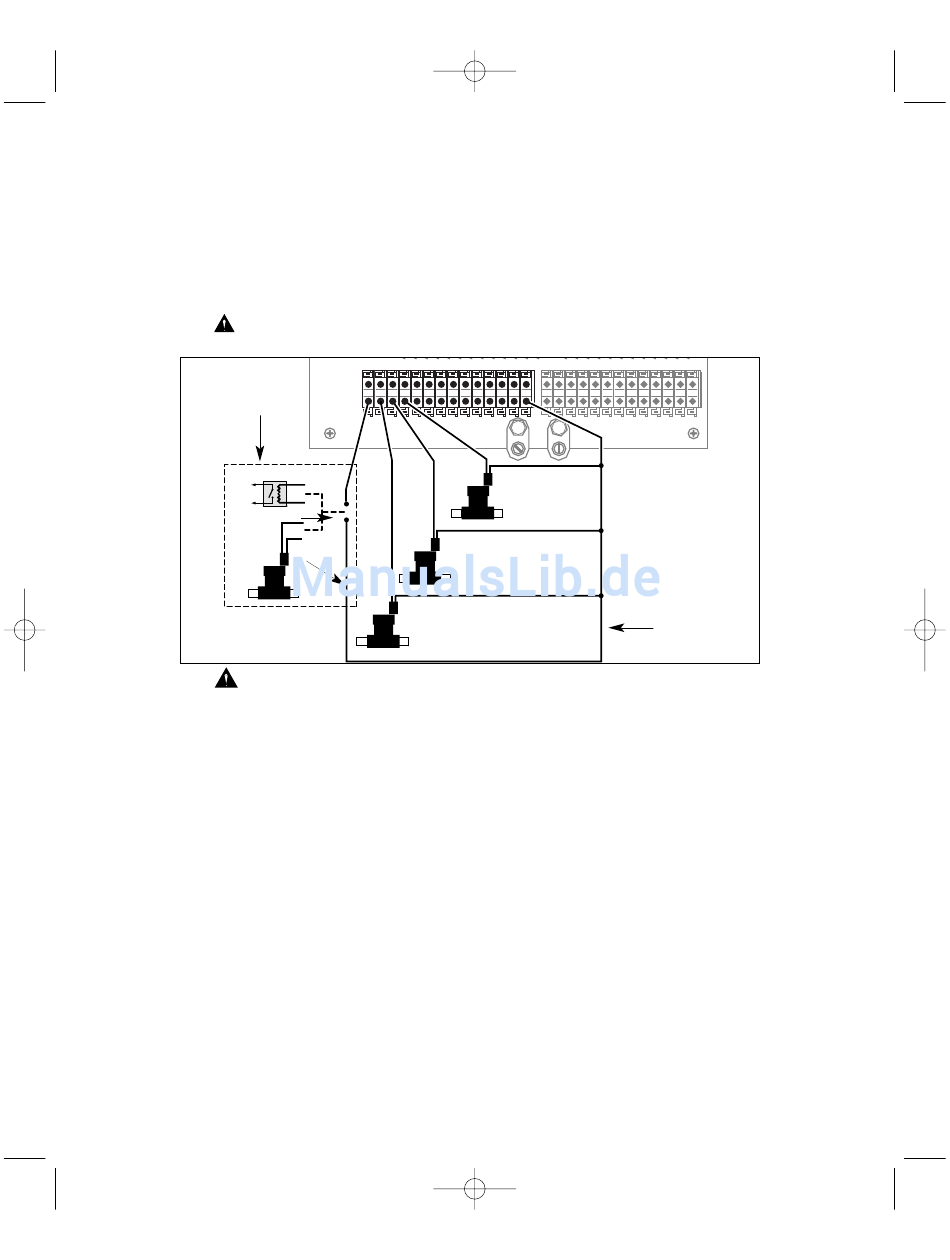 ManualsLib.de