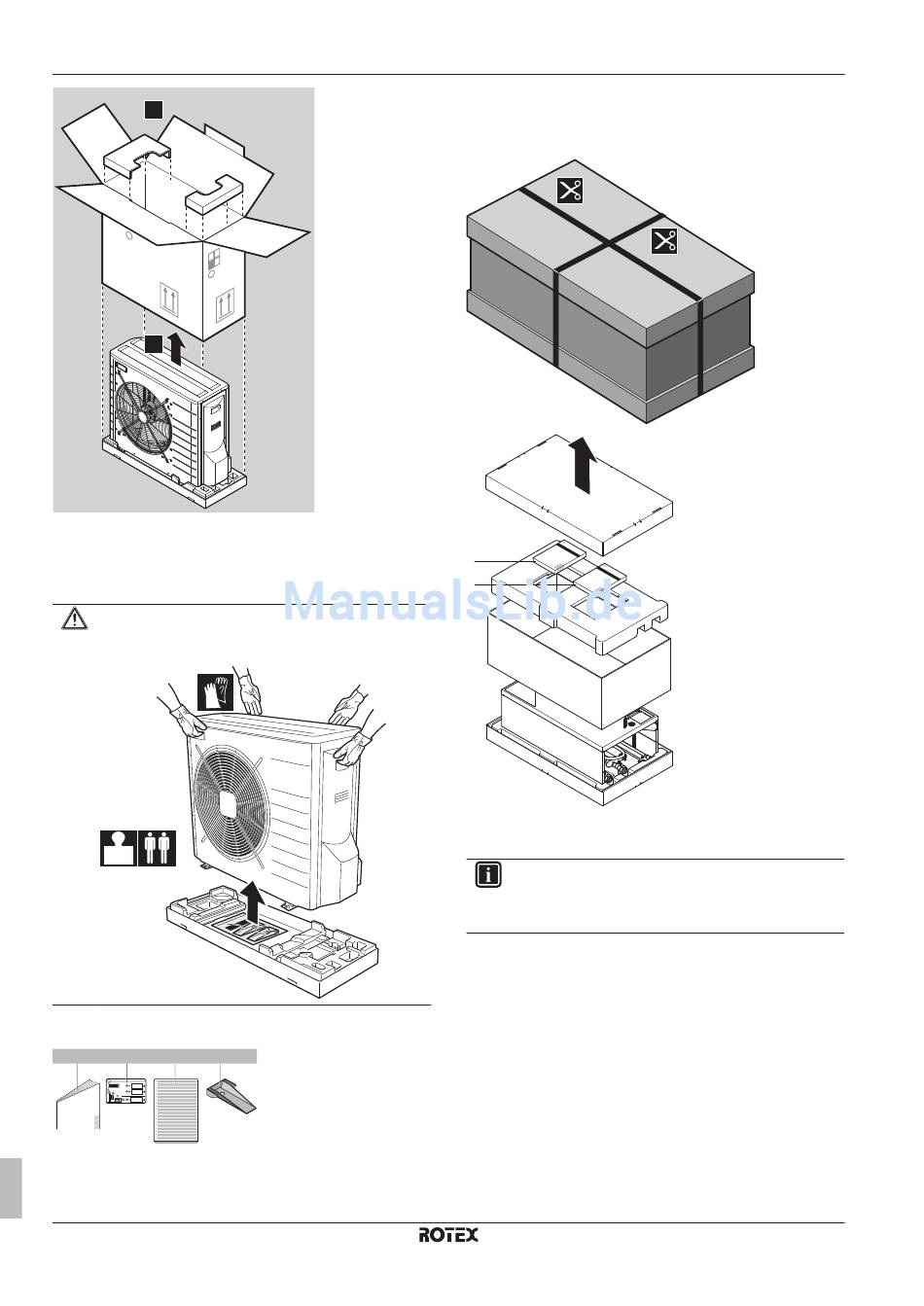 ManualsLib.de

ROTEX