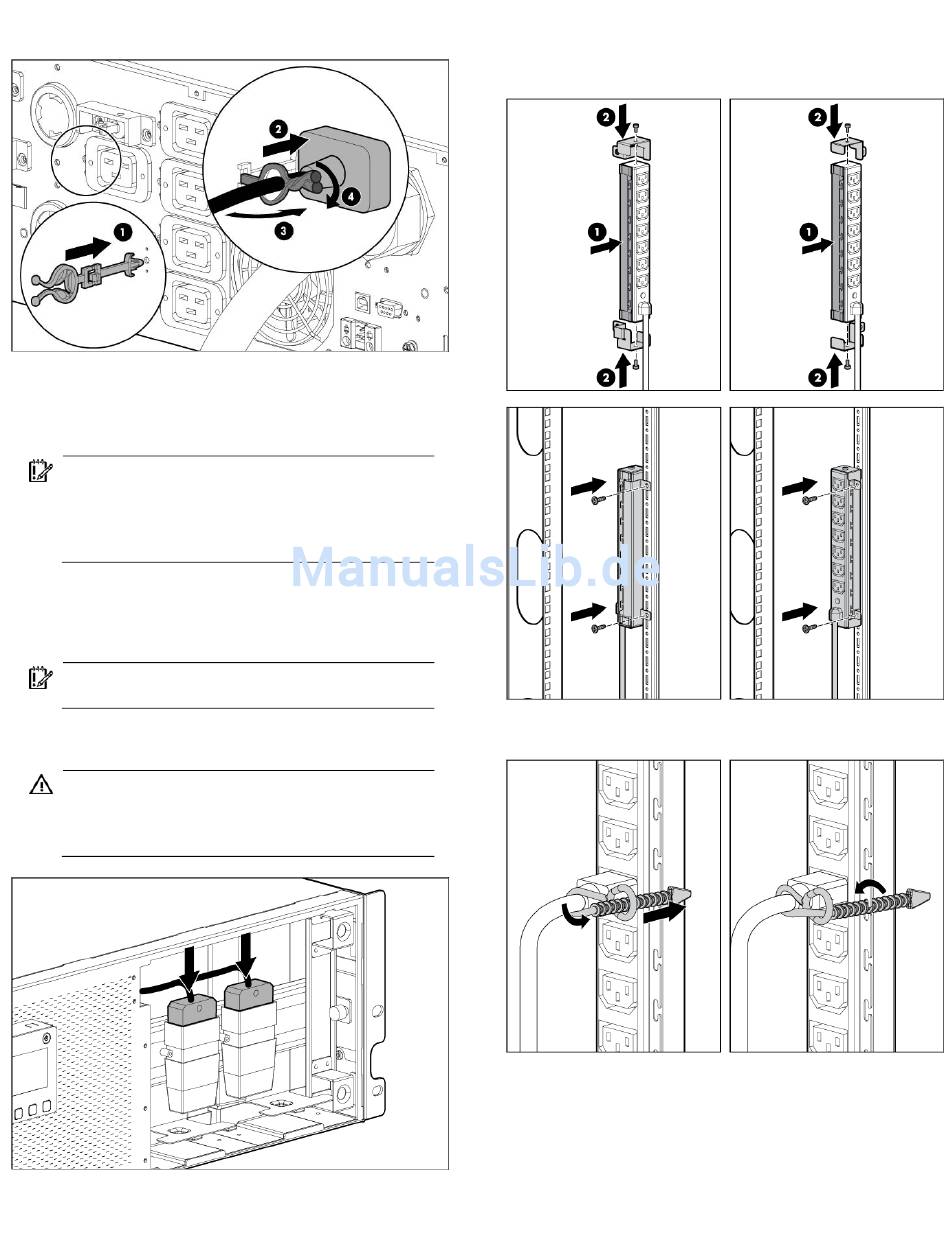 2

4

3

1

2

1

2

2

1

2

ManualsLib.de