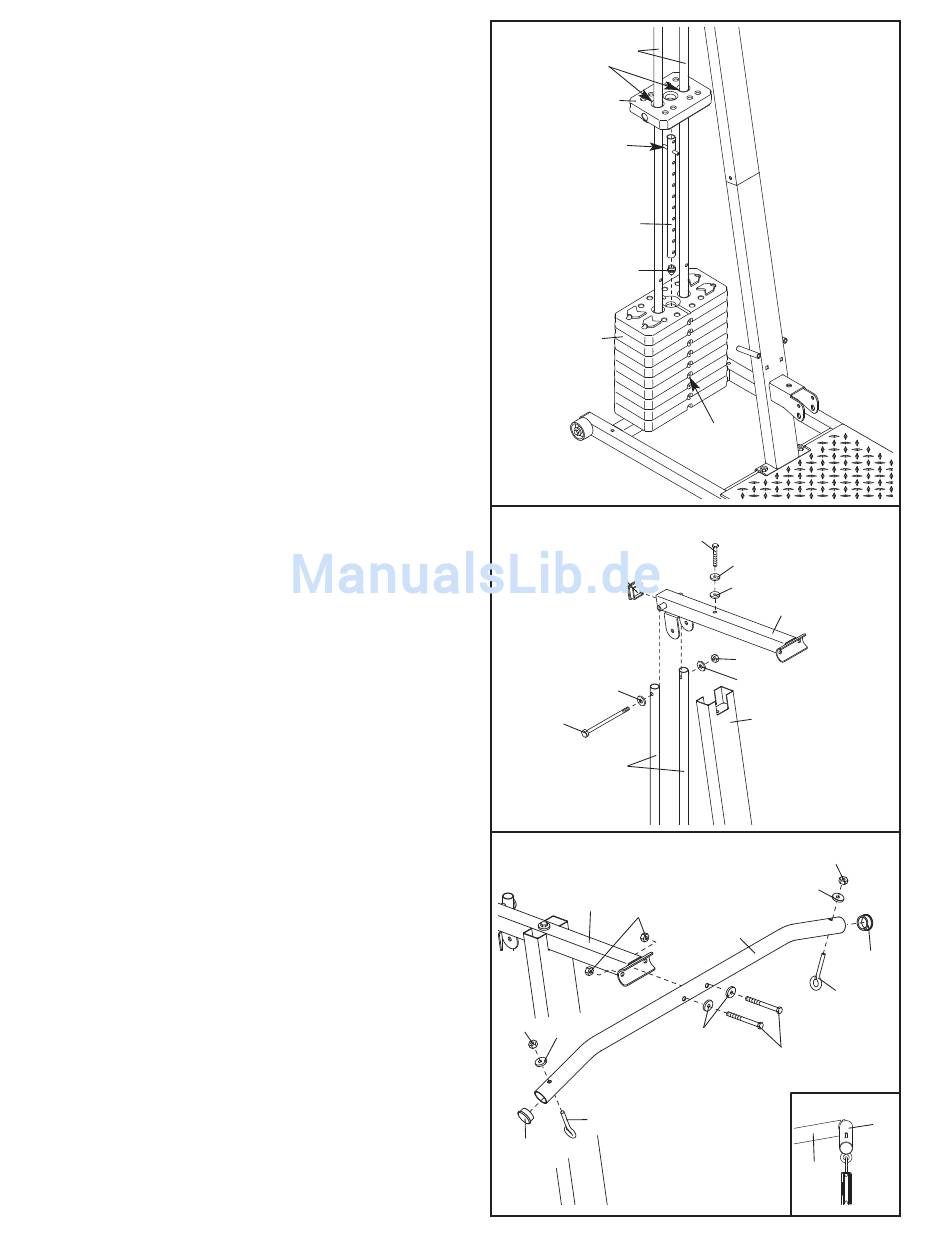 ManualsLib.de