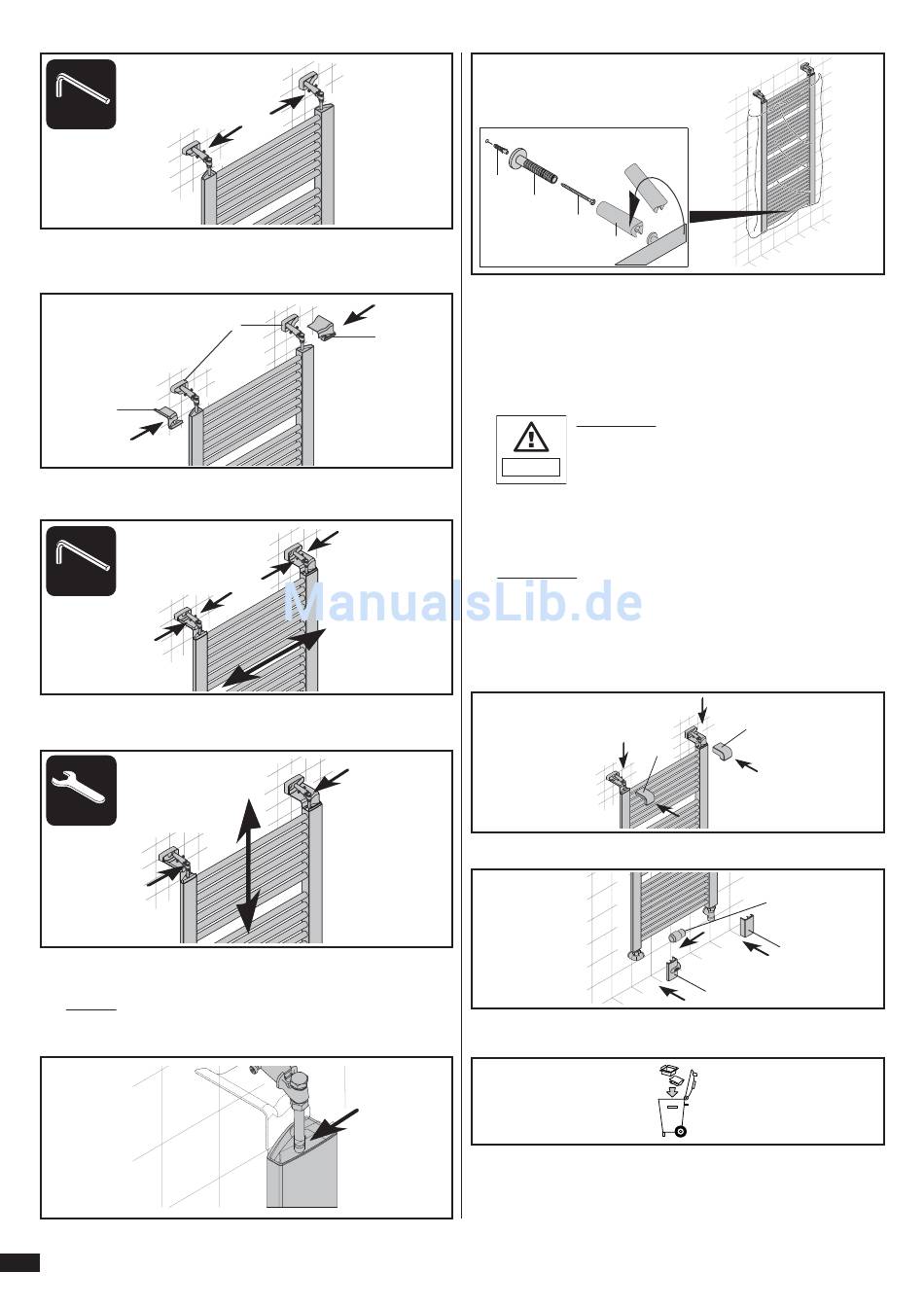 ManualsLib.de