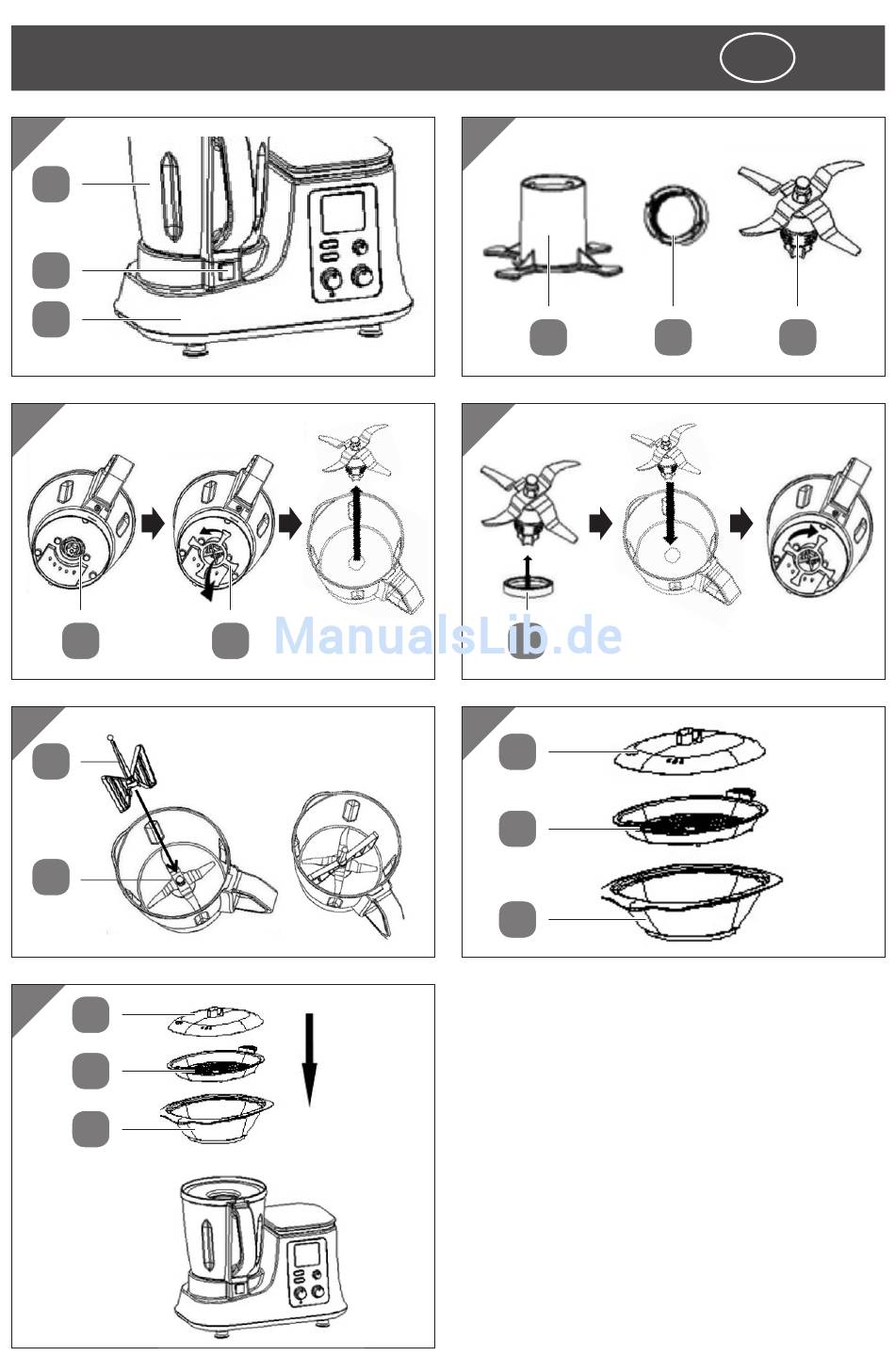 ManualsLib.de