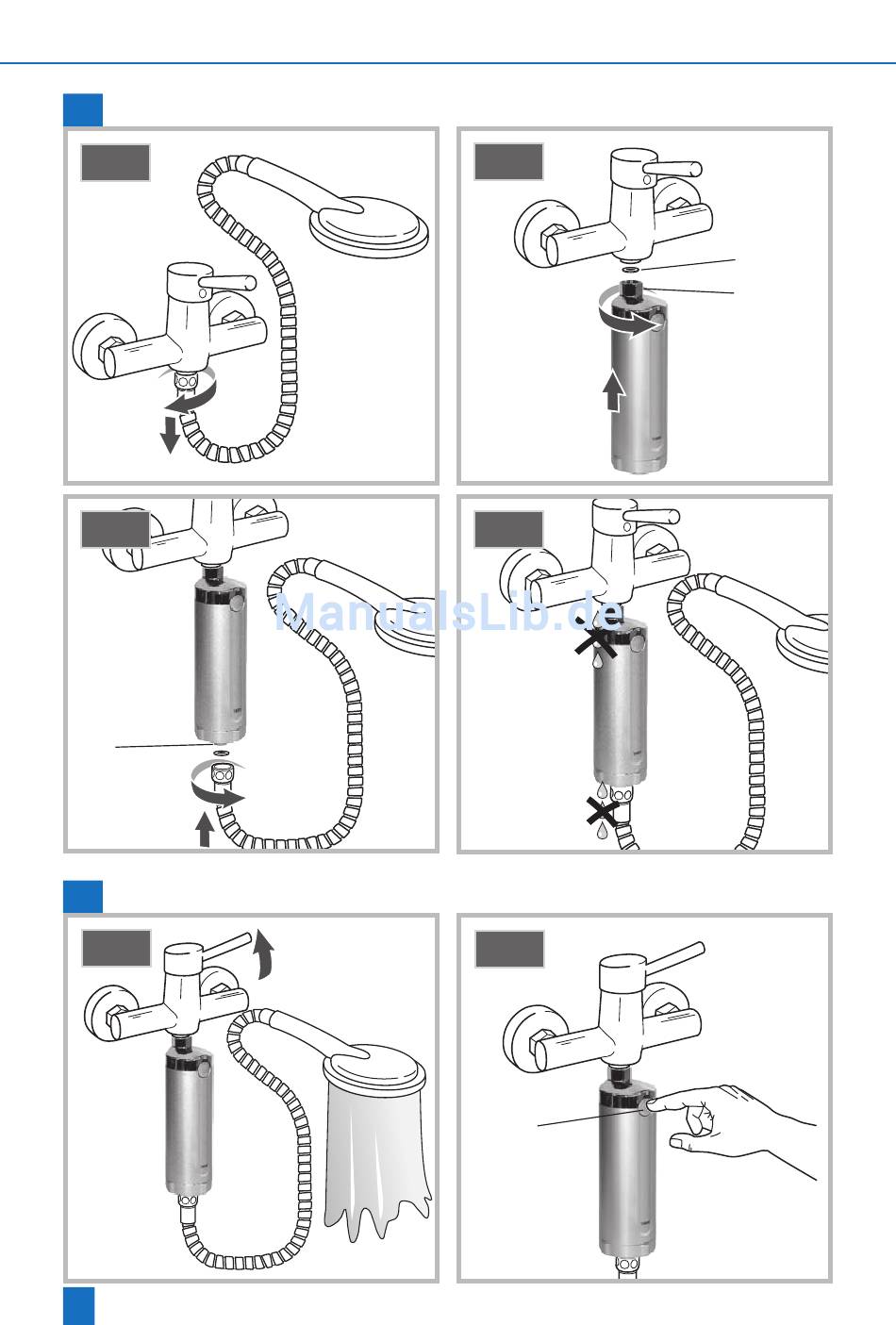 ManualsLib.de