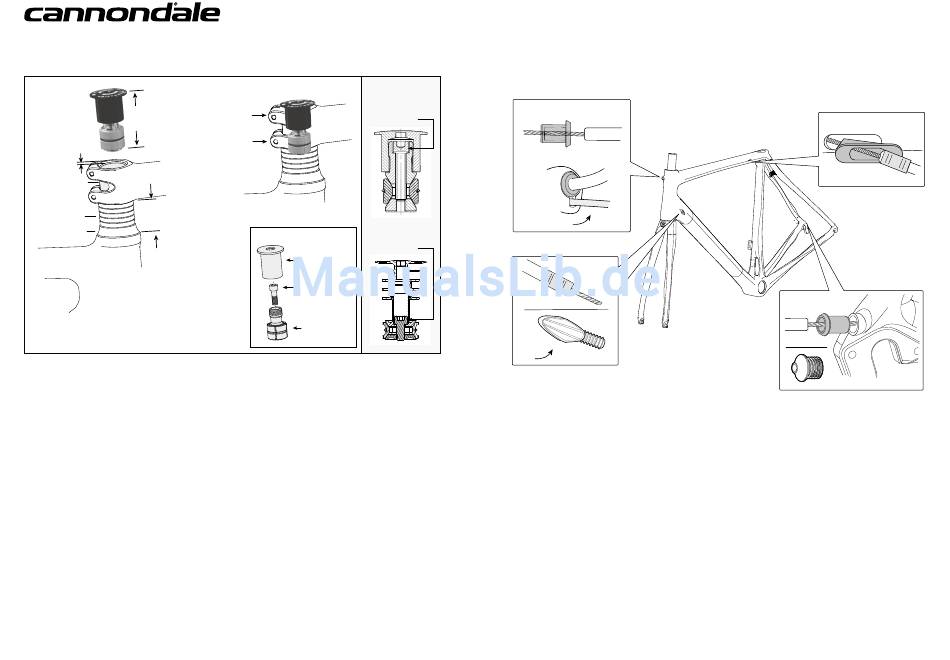 cannondale

ManualsLib.de