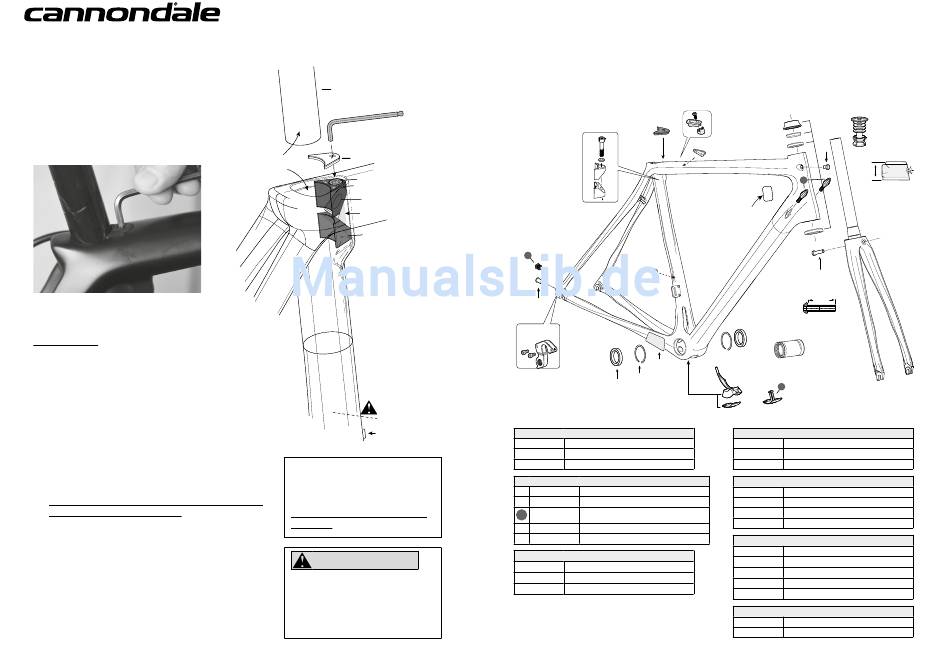 cannondale

ManualsLib.de