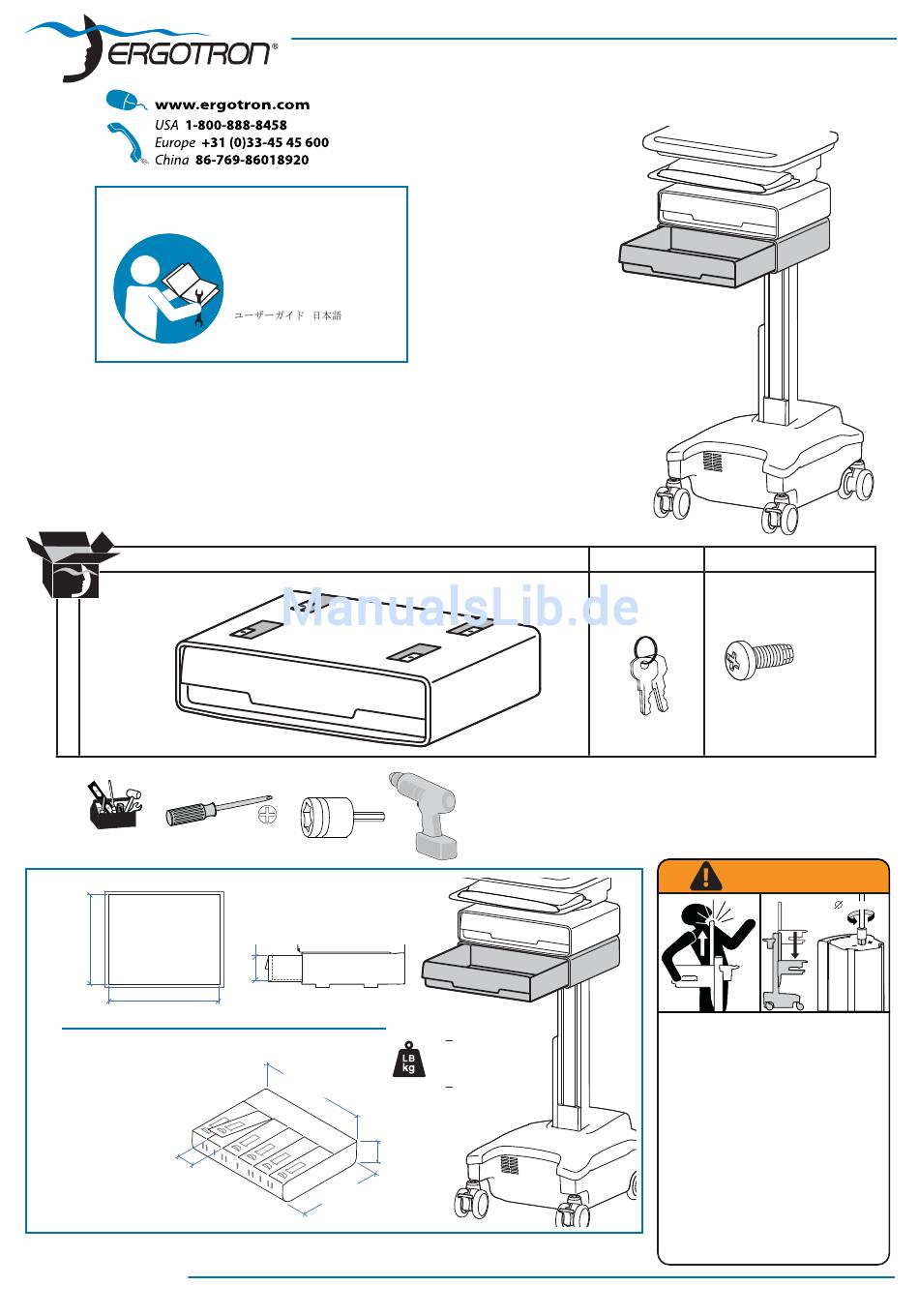 ERGOTRON®

www.ergotron.com
USA 1-800-888-8458
Europe +31 (0)33-45 45 600
China 86-769-86018920

ユーザーガイド 日本語

ManualsLib.de

LB
kg