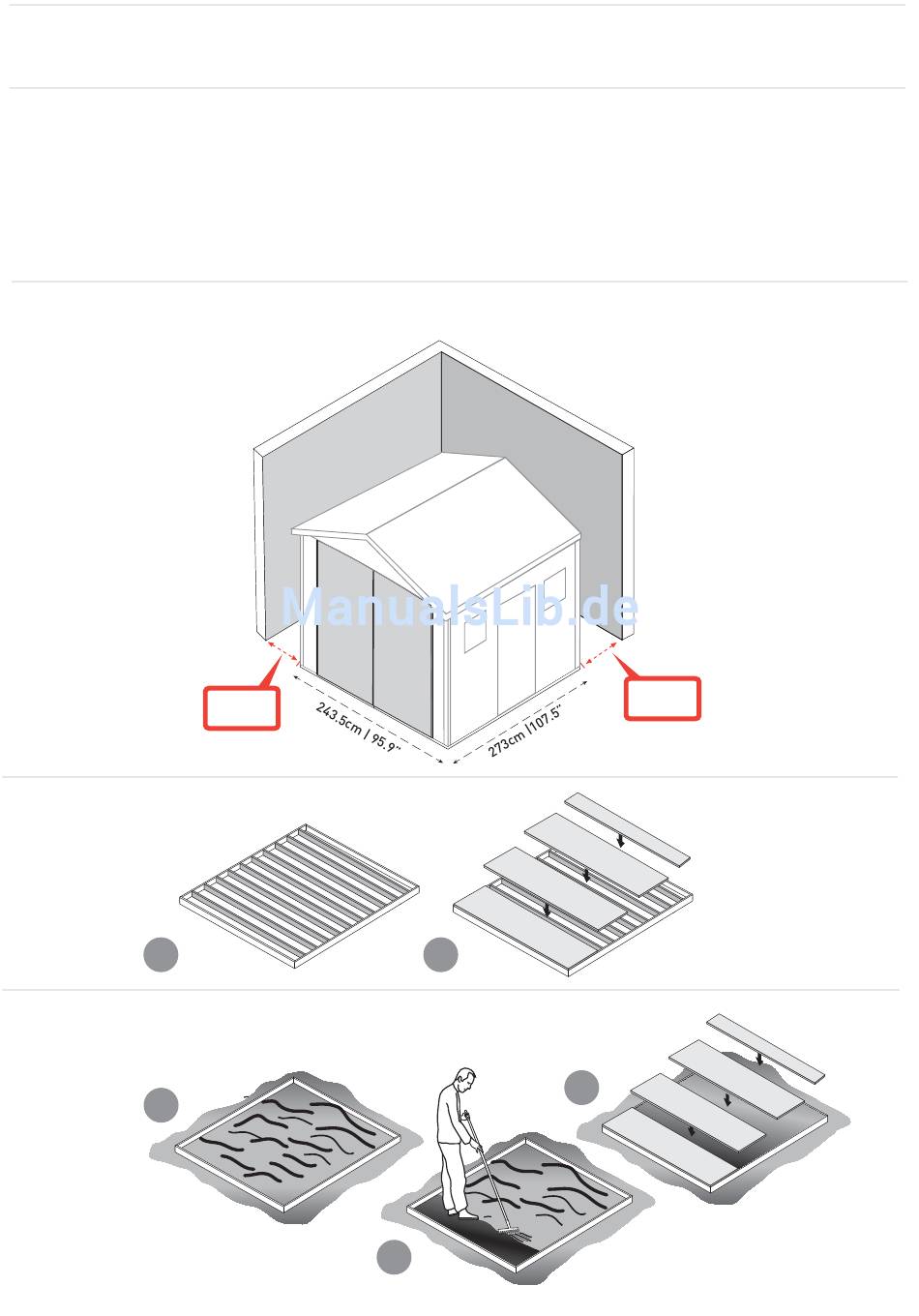 ManualsLib.de

243.5cm / 95.9"

273cm /107.5"